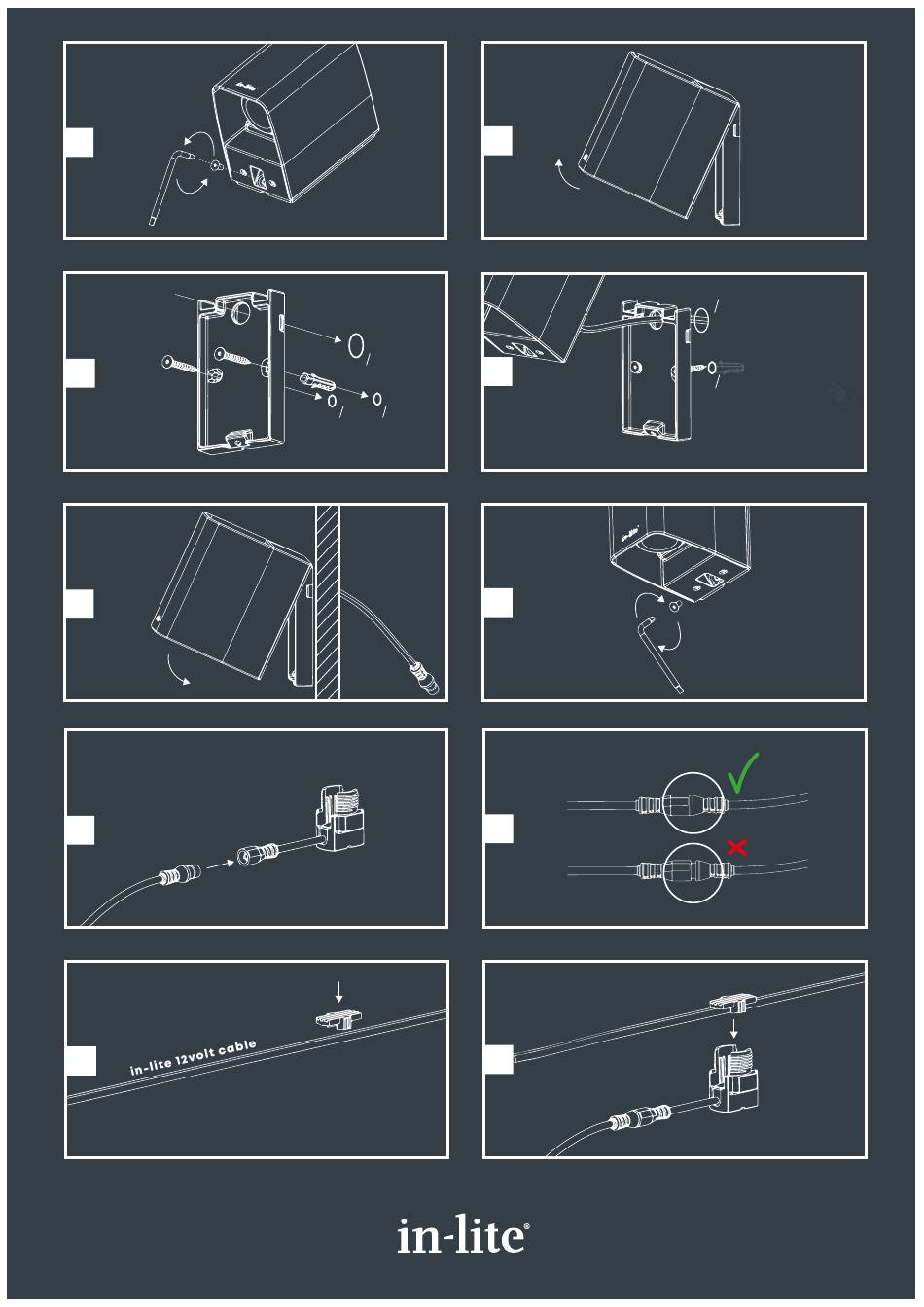 in-lite

in-lite 12volt cable

in-lite®