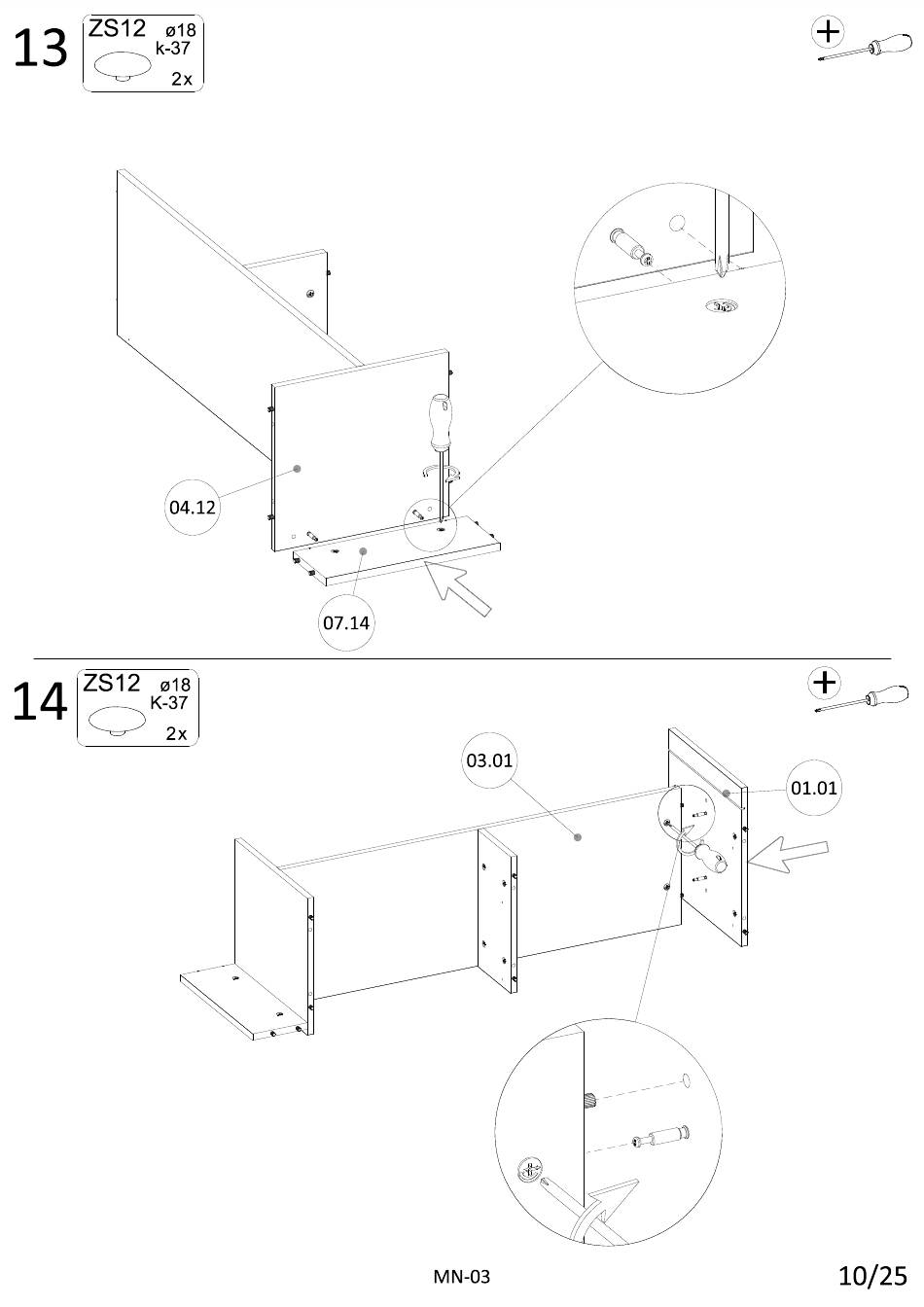 13 ZS12 ø18 k-37 2x

04.12

07.14

14 ZS12 ø18 K-37 2x

03.01

01.01

MN-03

10/25