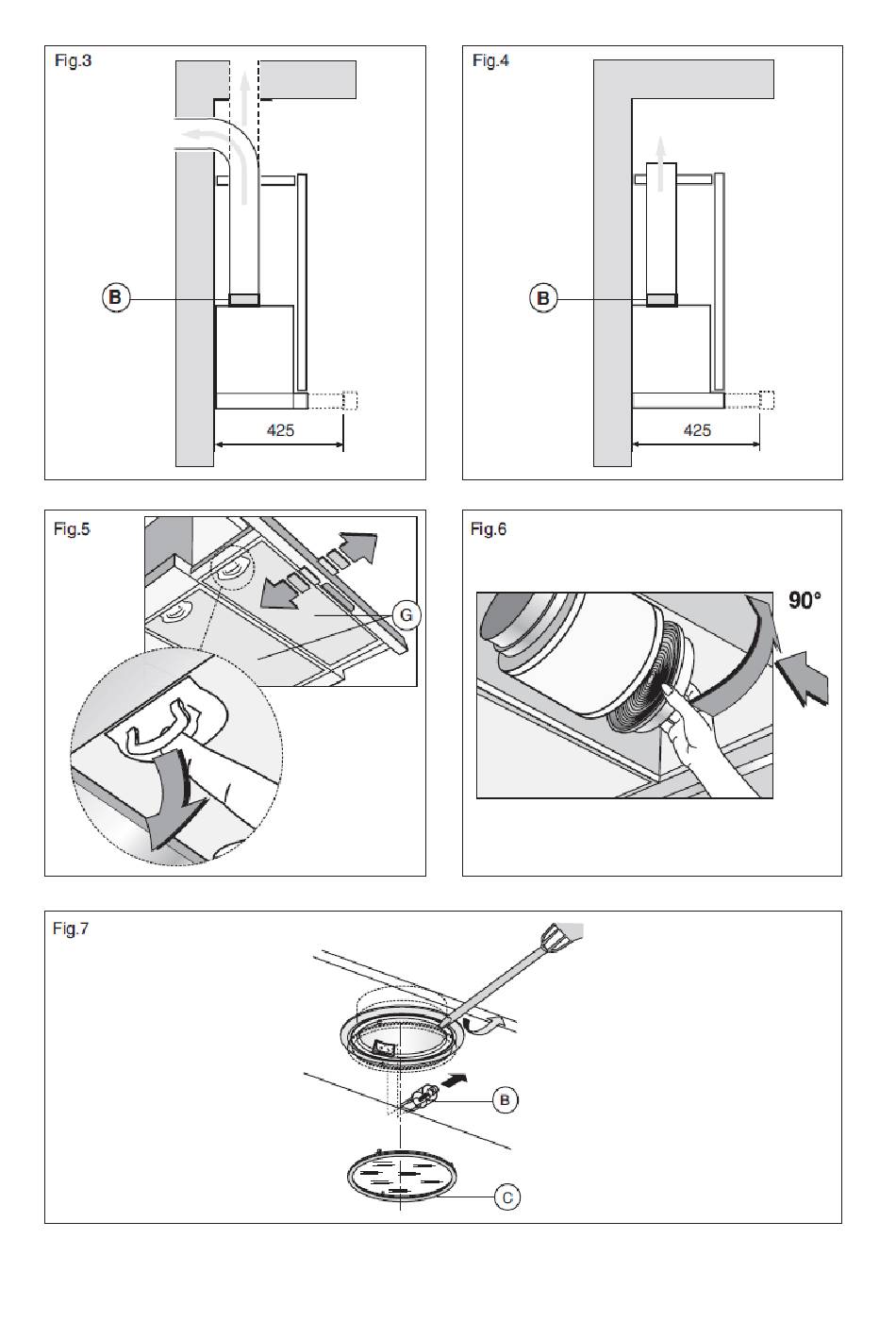 Fig.3

B

425

Fig.4

B

425

Fig.5

G

Fig.6

90°

Fig.7

B

C