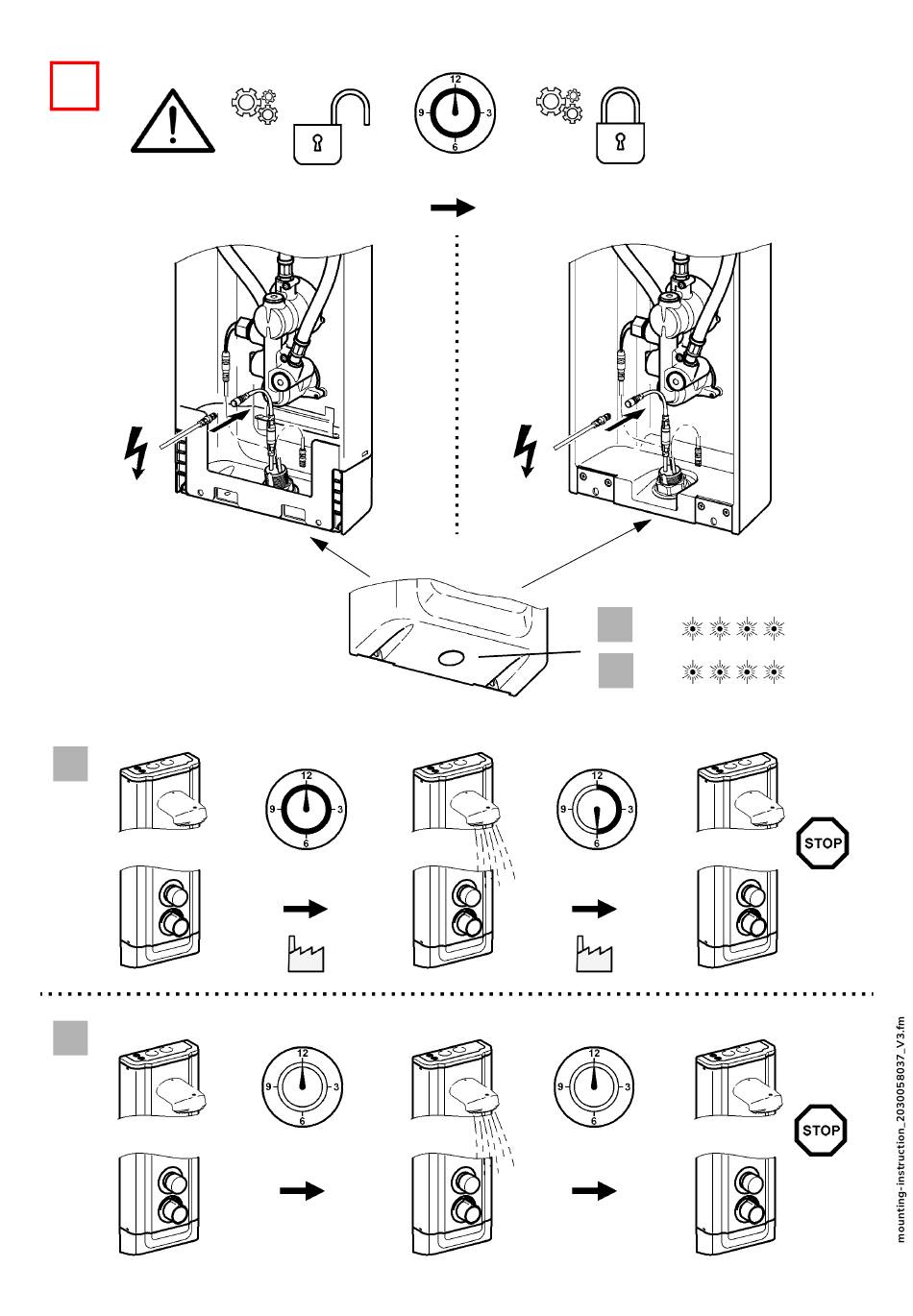 12
9
3
6

12
9
3
6

12
9
3
6

STOP

12
9
3
6

12
9
3
6

STOP

mounting-instruction_2030058037_V3.fm