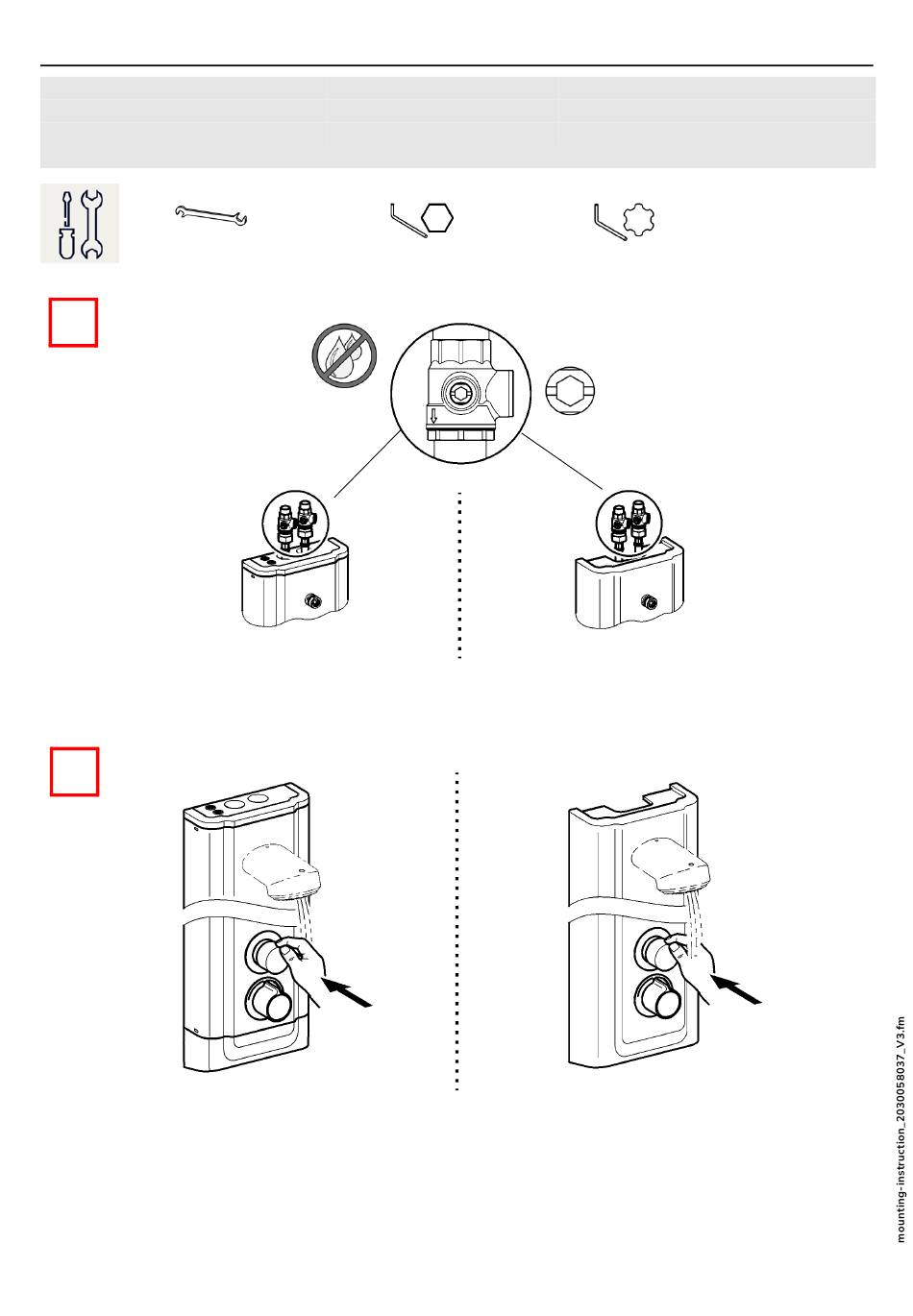 mounting-instruction_2030058037_V3.fm