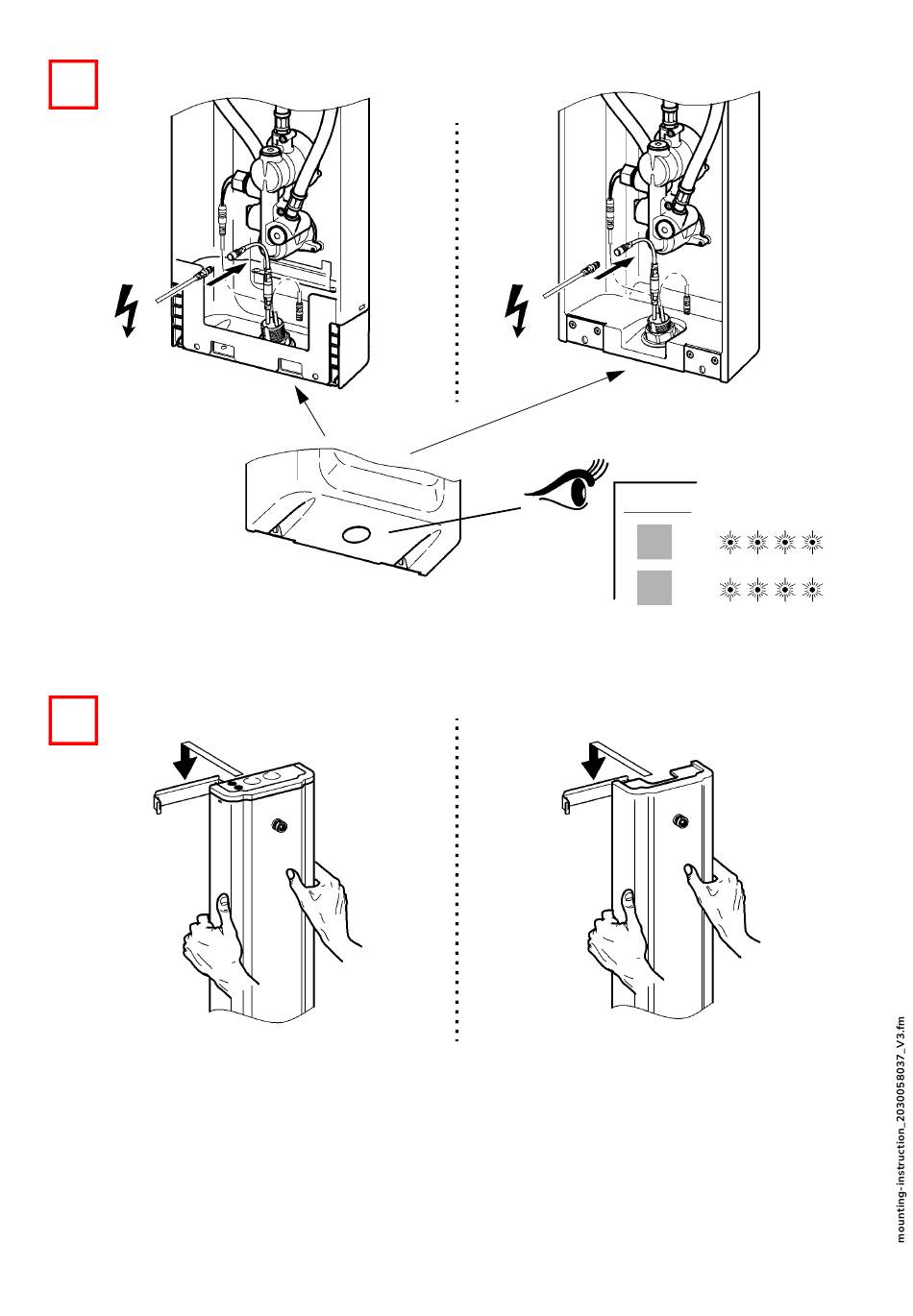 mounting-instruction_2030058037_V3.fm