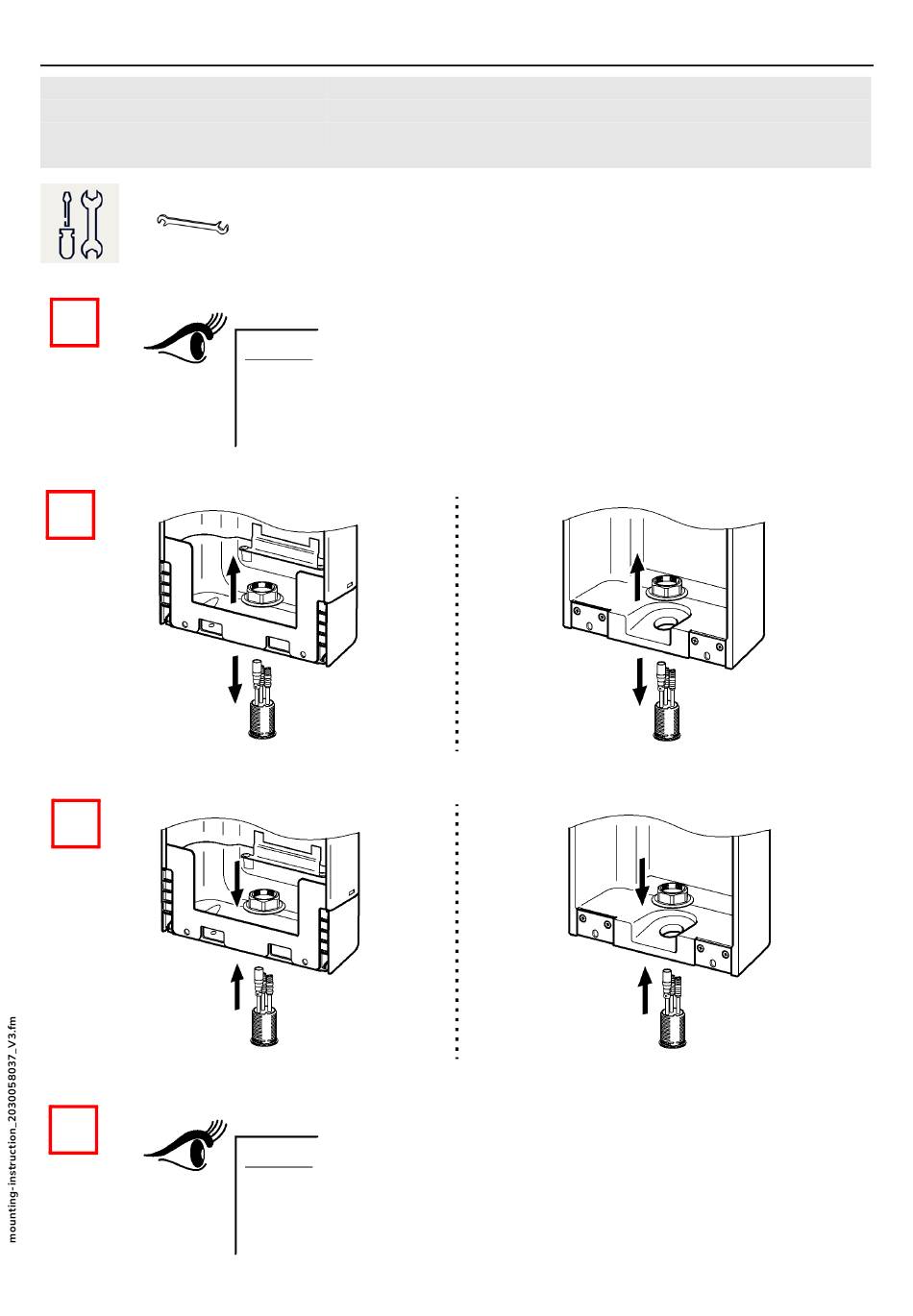 mounting-instruction_2030058037_V3.fm