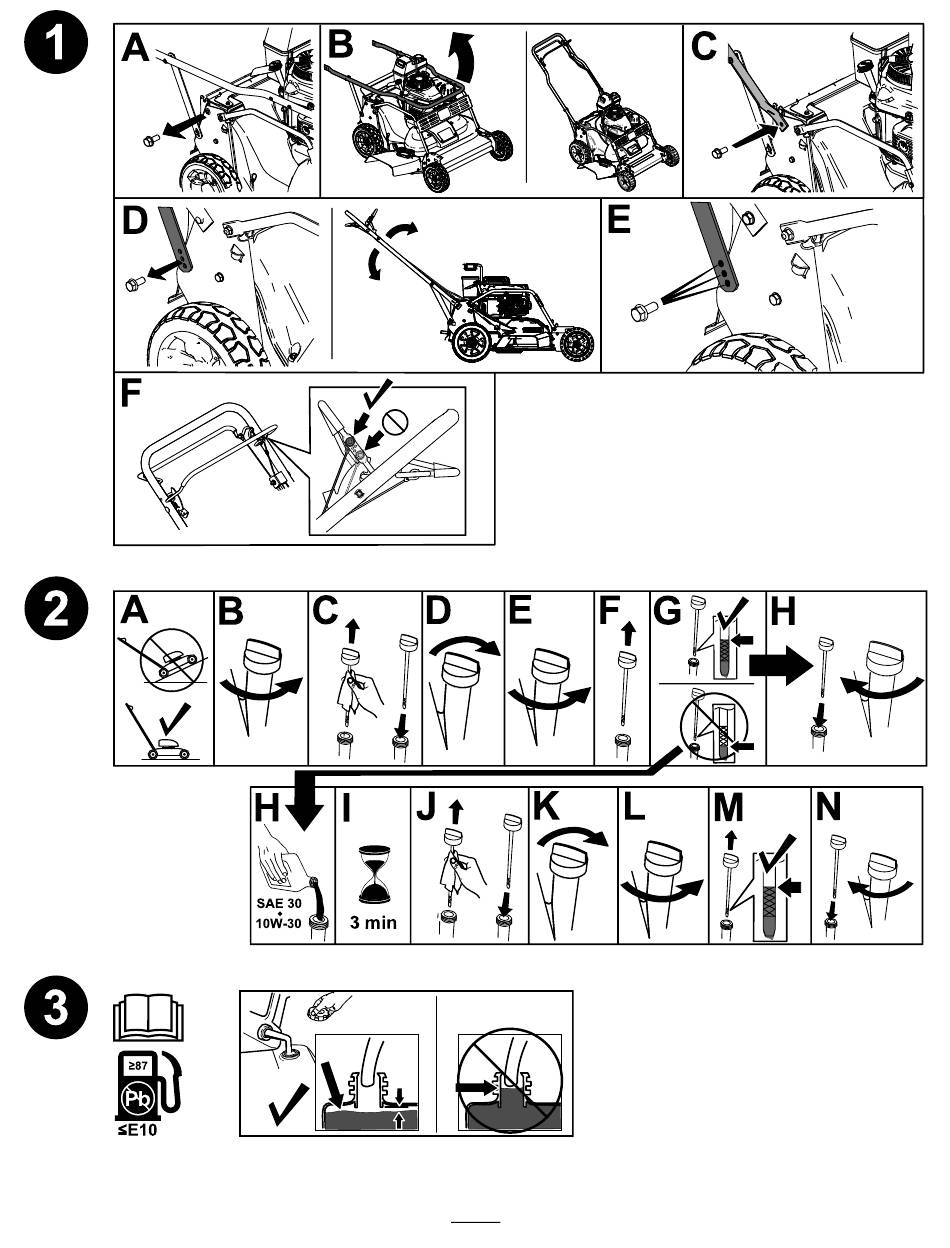 1
A
B
C
D
E
F

2
A
B
C
D
E
F
G
H

H
SAE 30
10W-30
I
3 min
J
K
L
M
N

3
≥87
Pb
≤E10