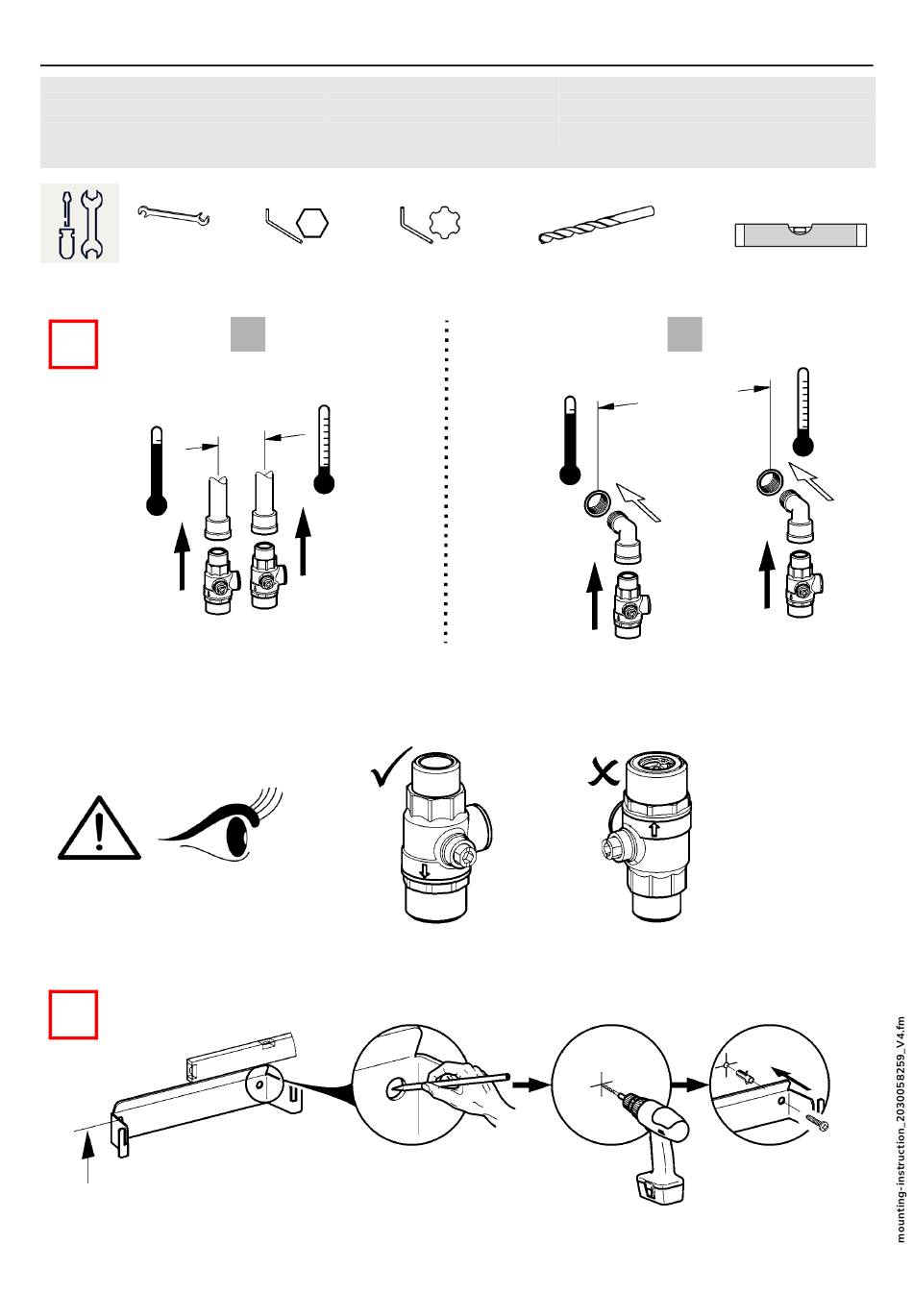 mounting-instruction_2030058259_V4.fm