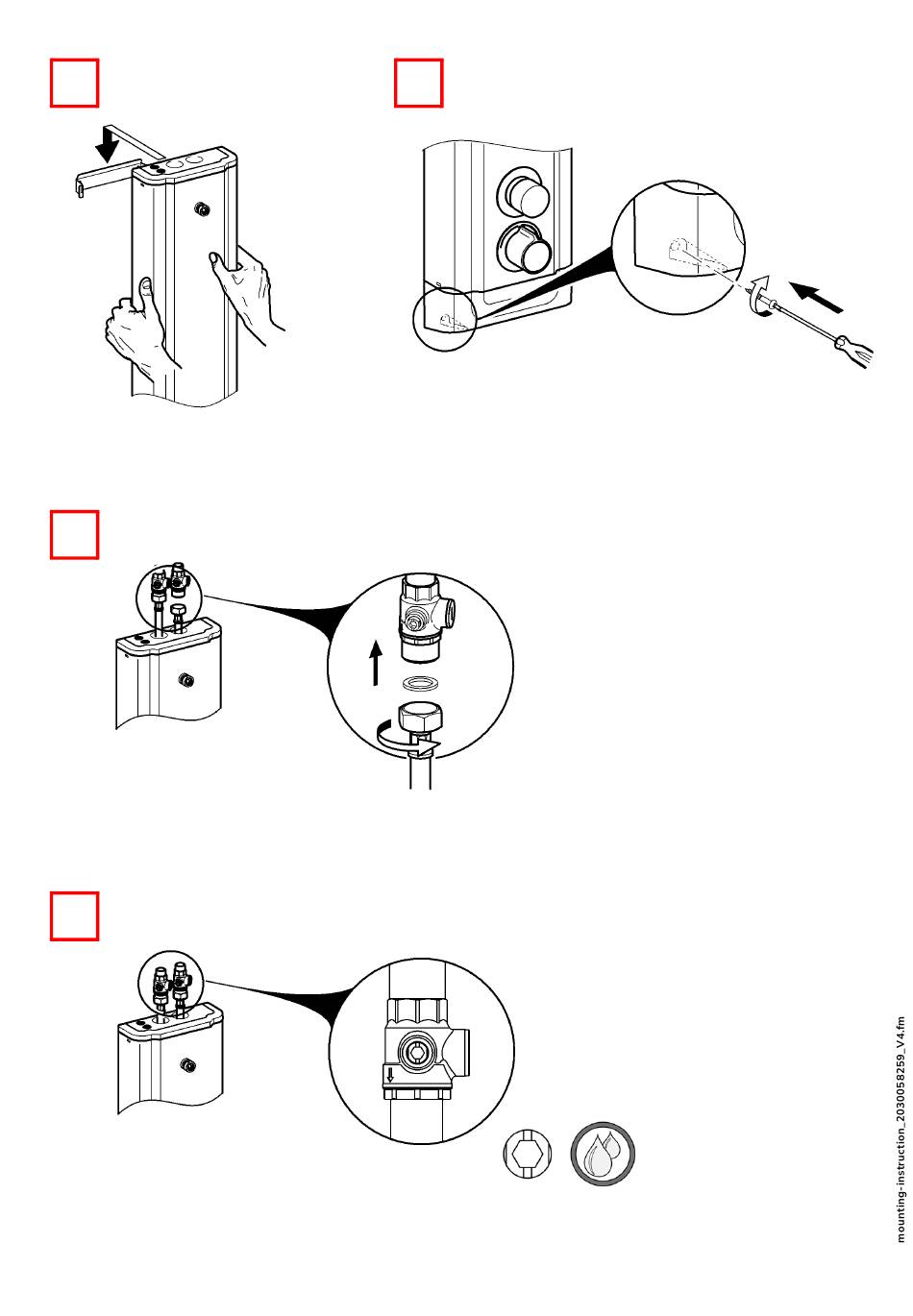 mounting-instruction_2030058259_V4.fm