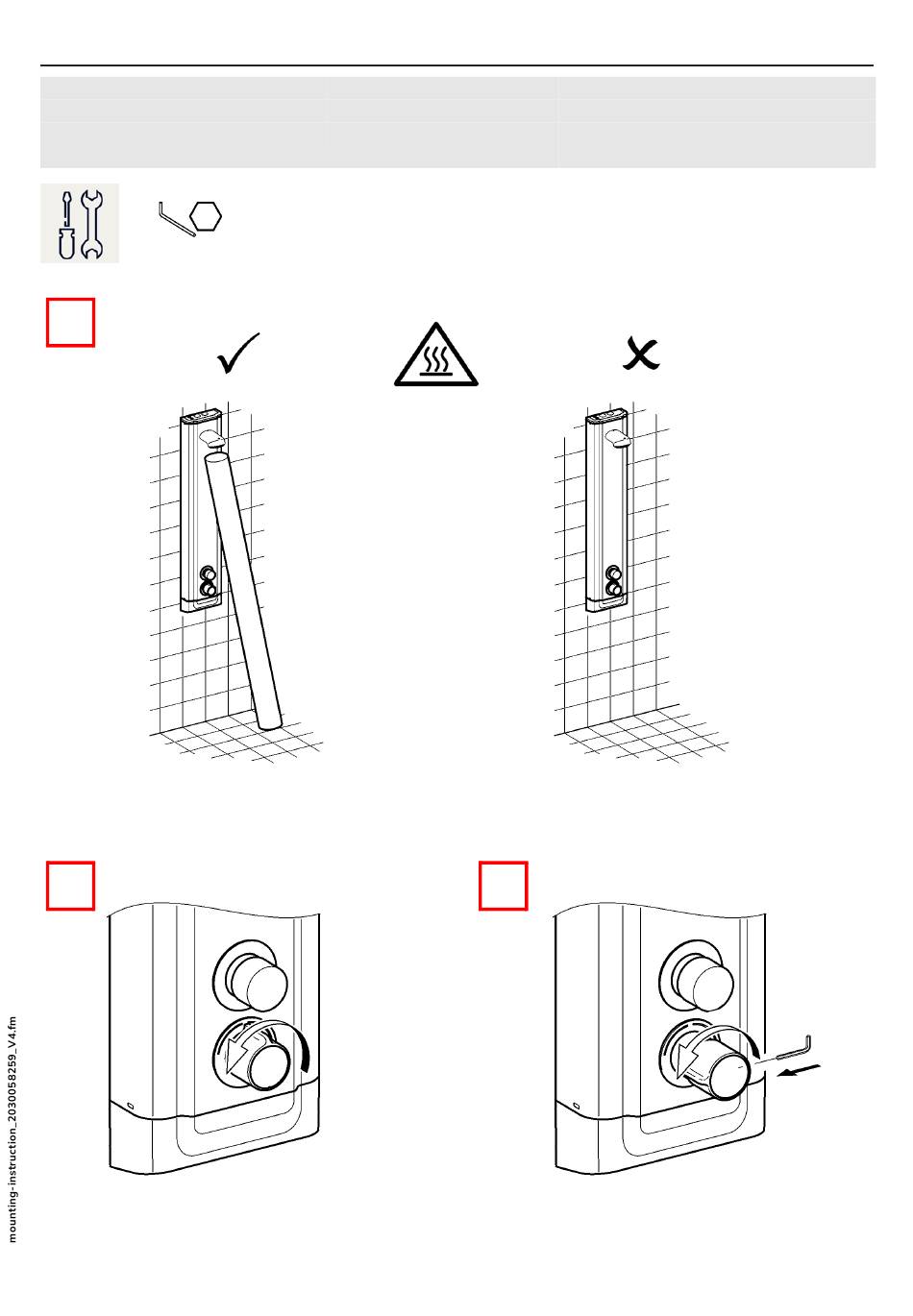 mounting-instruction_2030058259_V4.fm