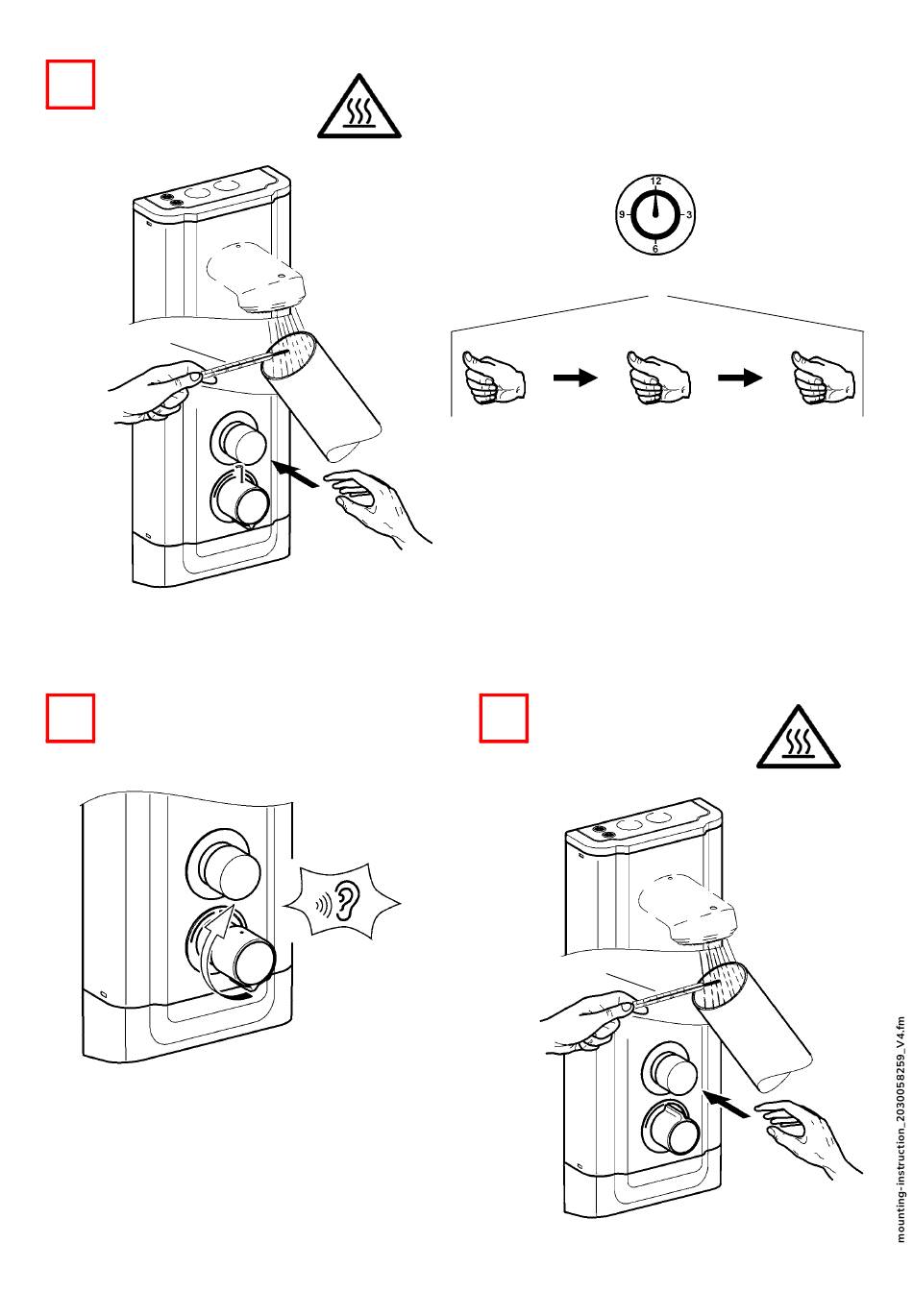 12
9
3
6

mounting-instruction_2030058259_V4.fm