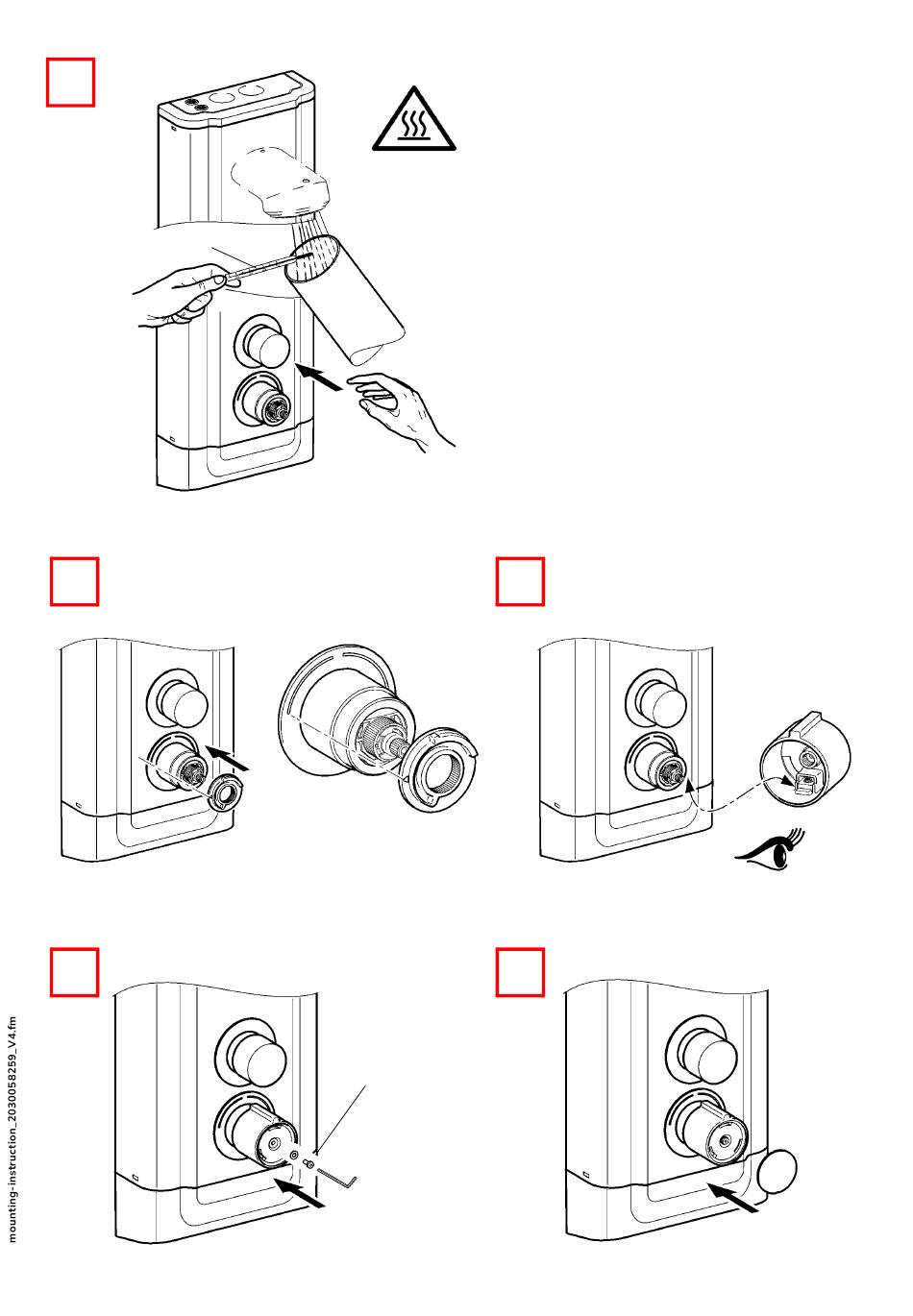 mounting-instruction_2030058259_V4.fm