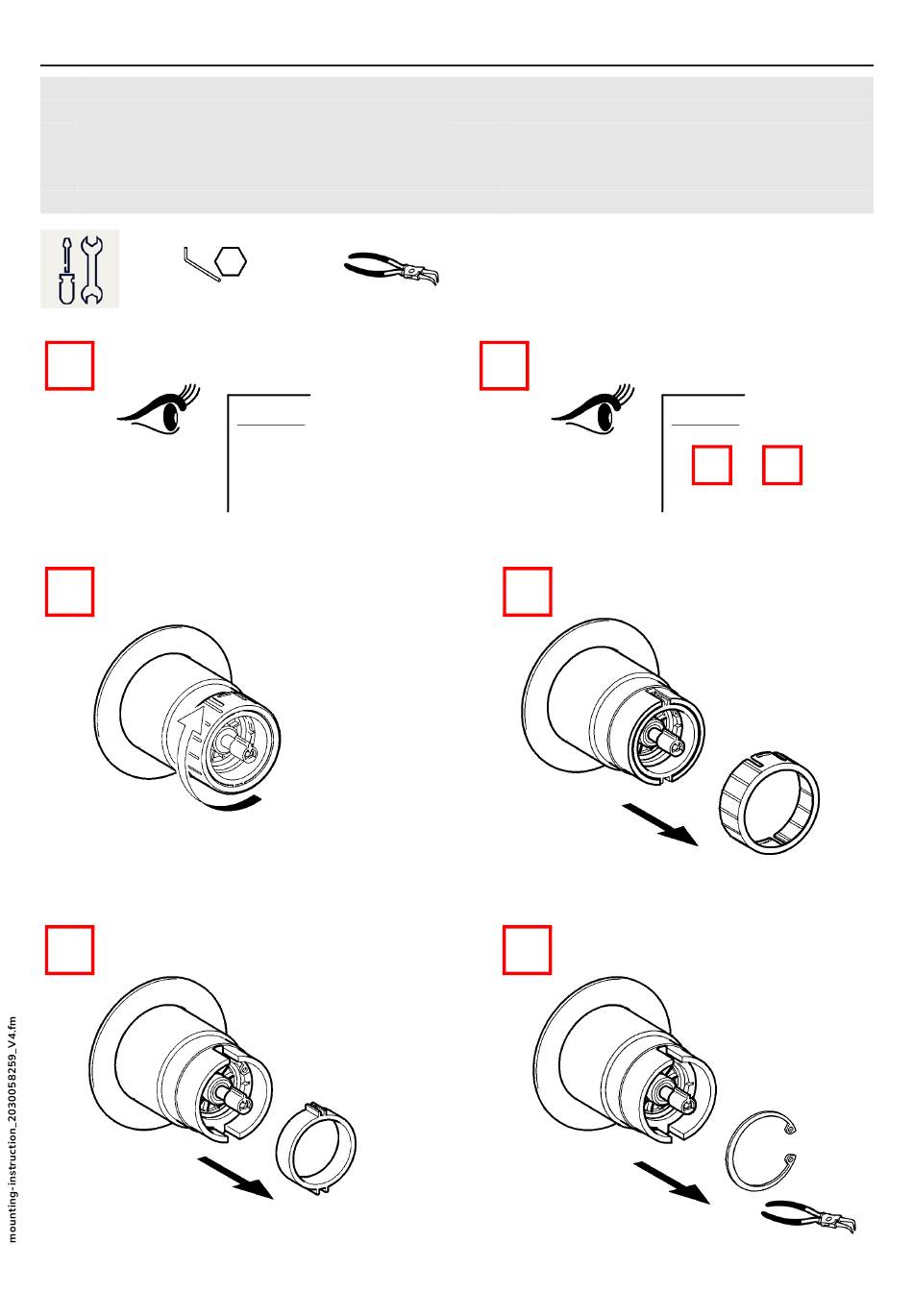 mounting-instruction_2030058259_V4.fm