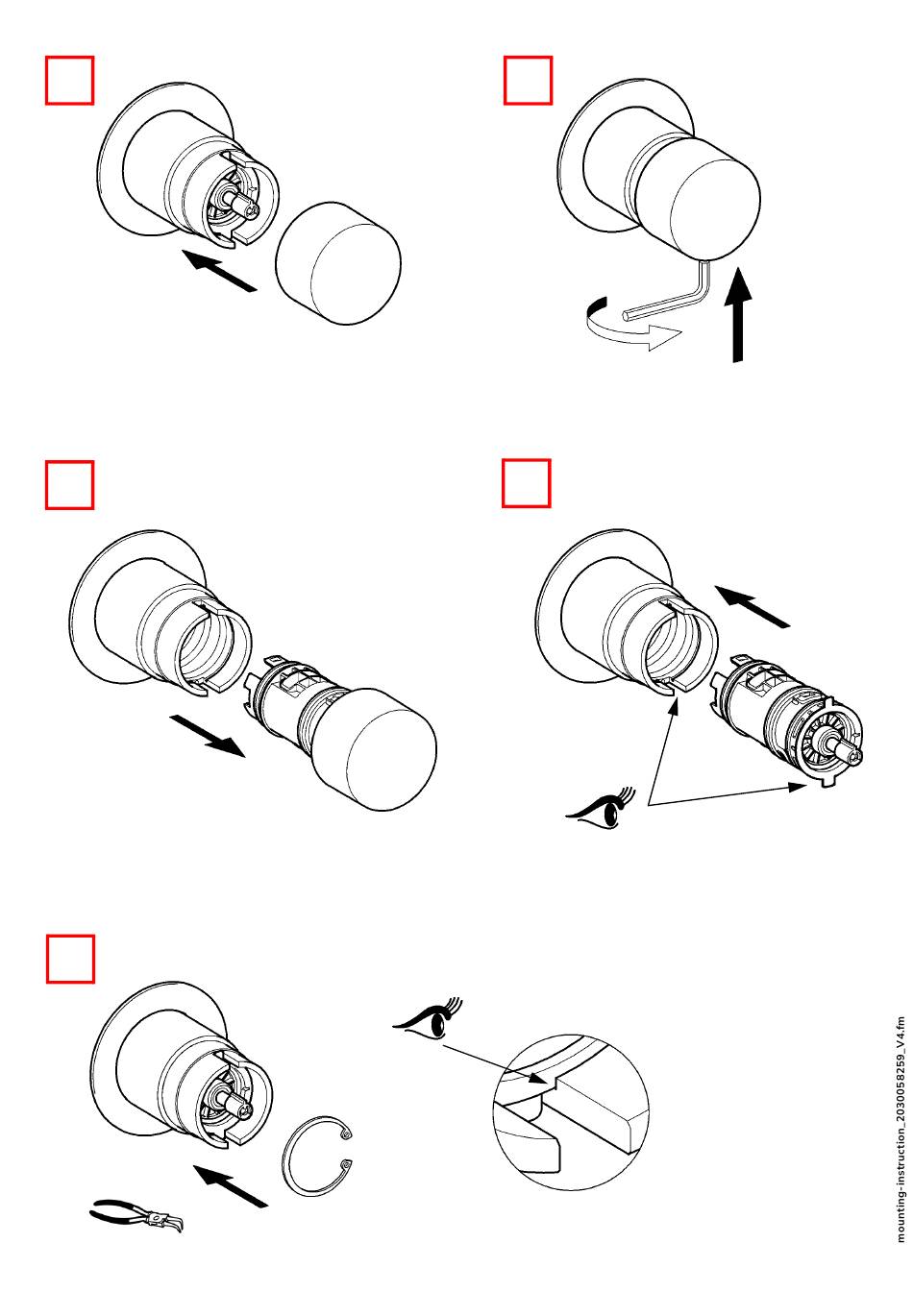 mounting-instruction_2030058259_V4.fm