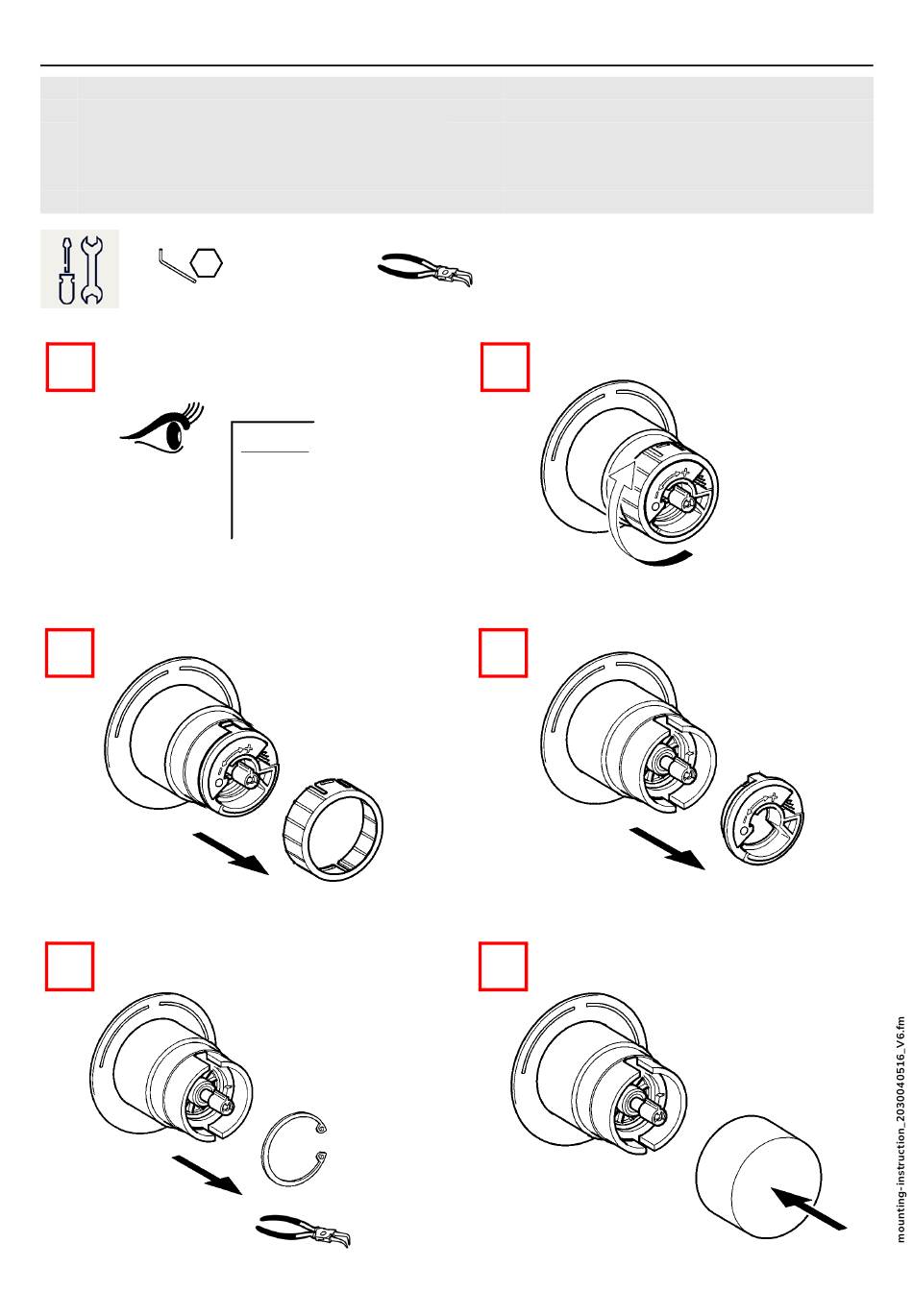 mounting-instruction_2030040516_V6.fm