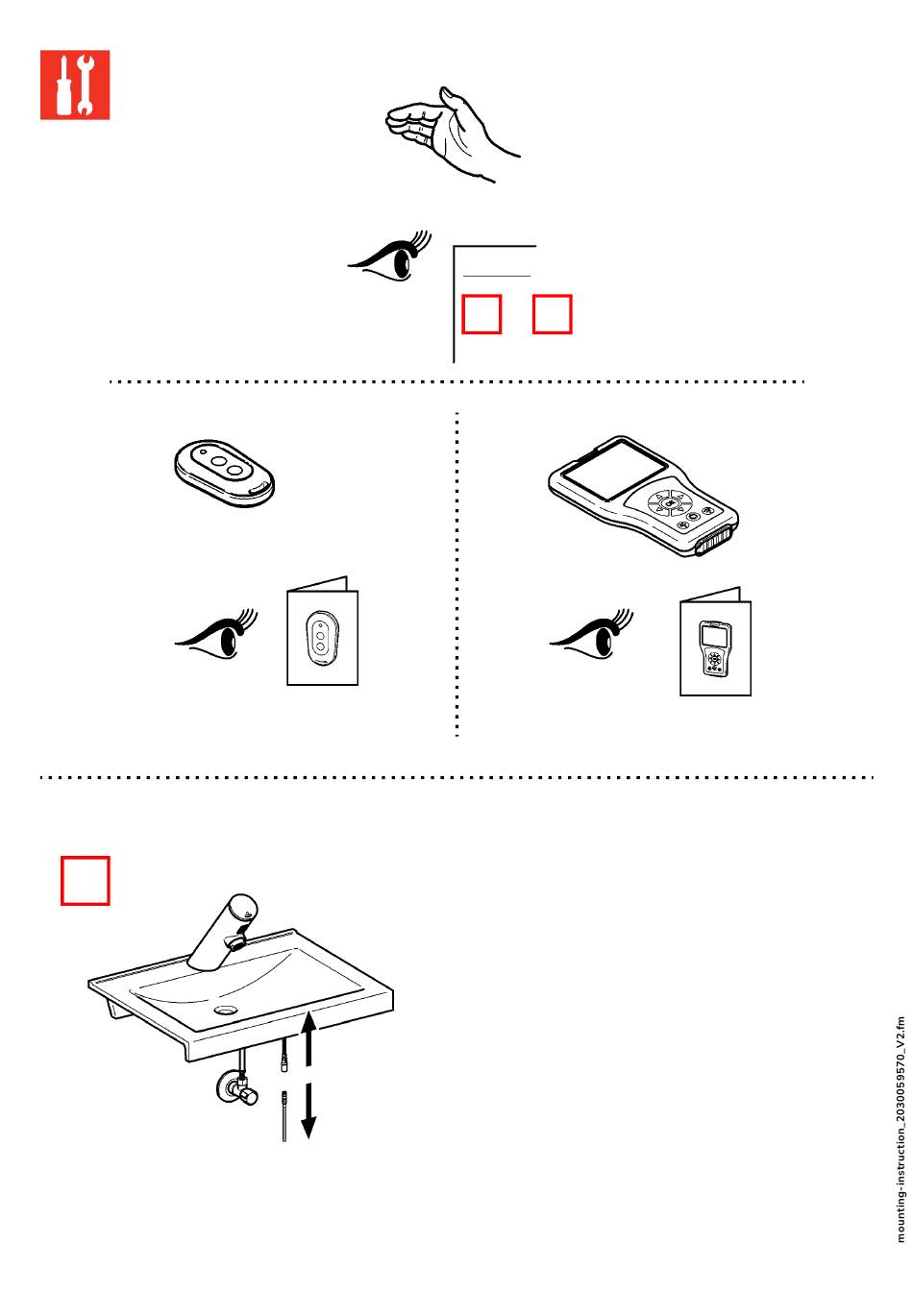 mounting-instruction_2030059570_V2.fm