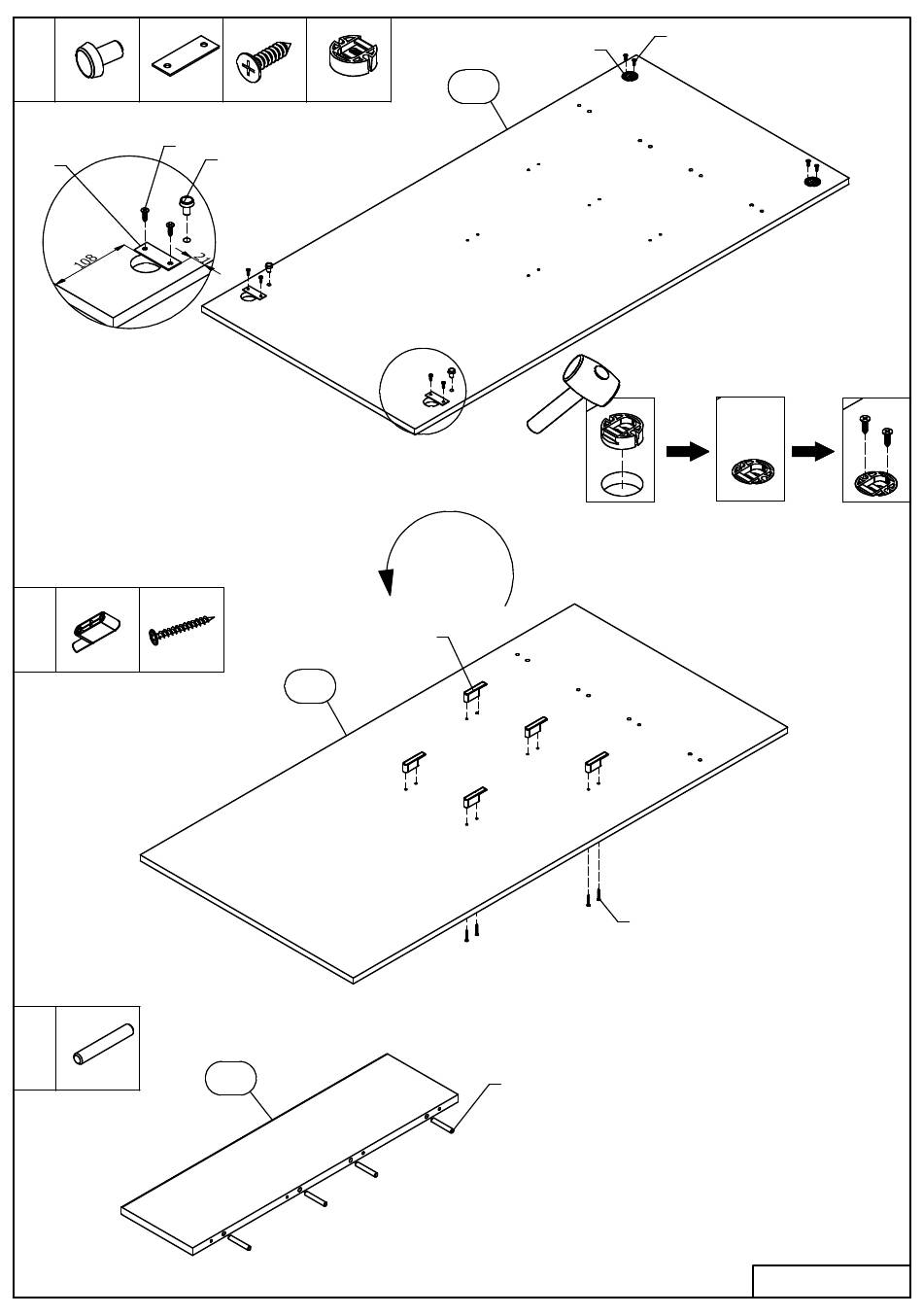 108
21