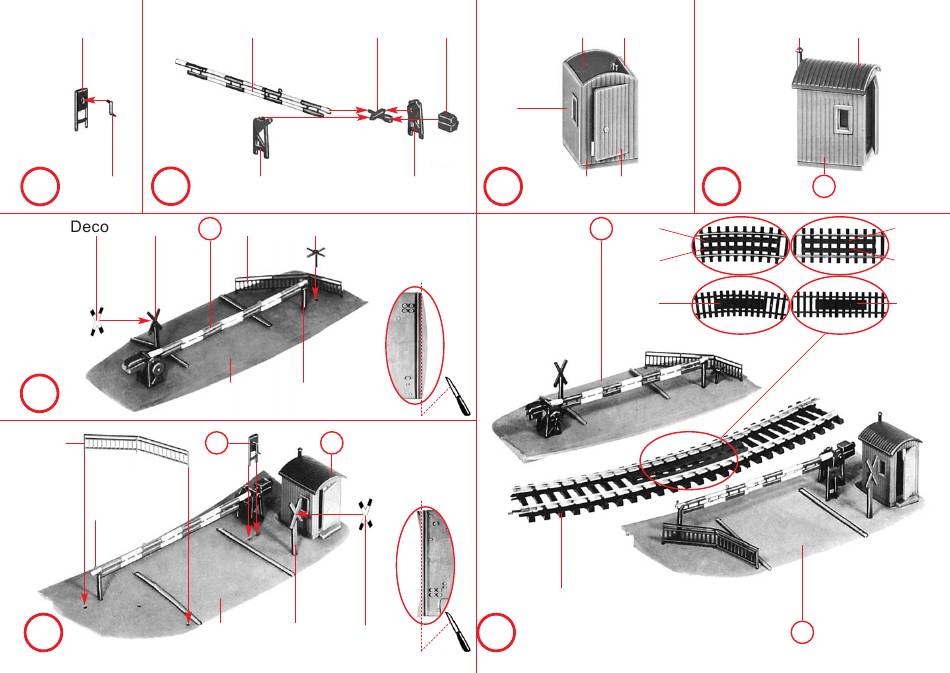 Deco