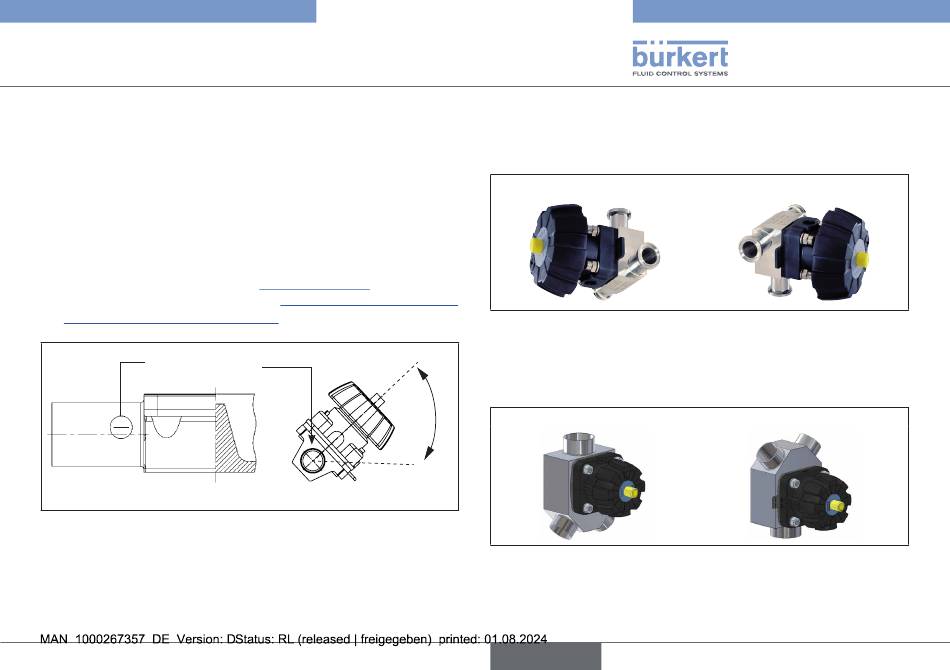 bürkert
FLUID CONTROL SYSTEMS

MAN 1000267357 DE Version: DStatus: RL (released | freigegeben) printed: 01.08.2024