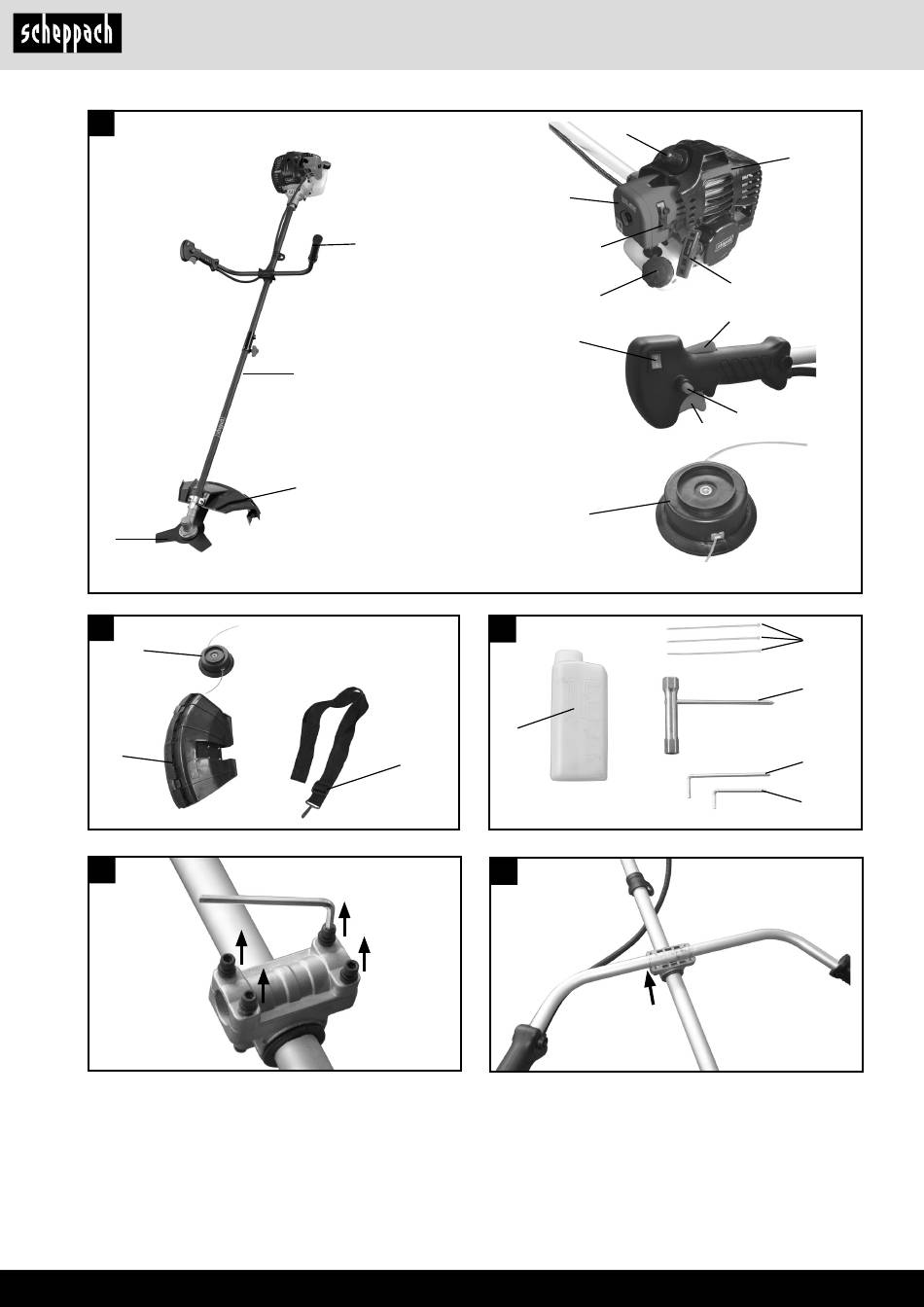 scheppach