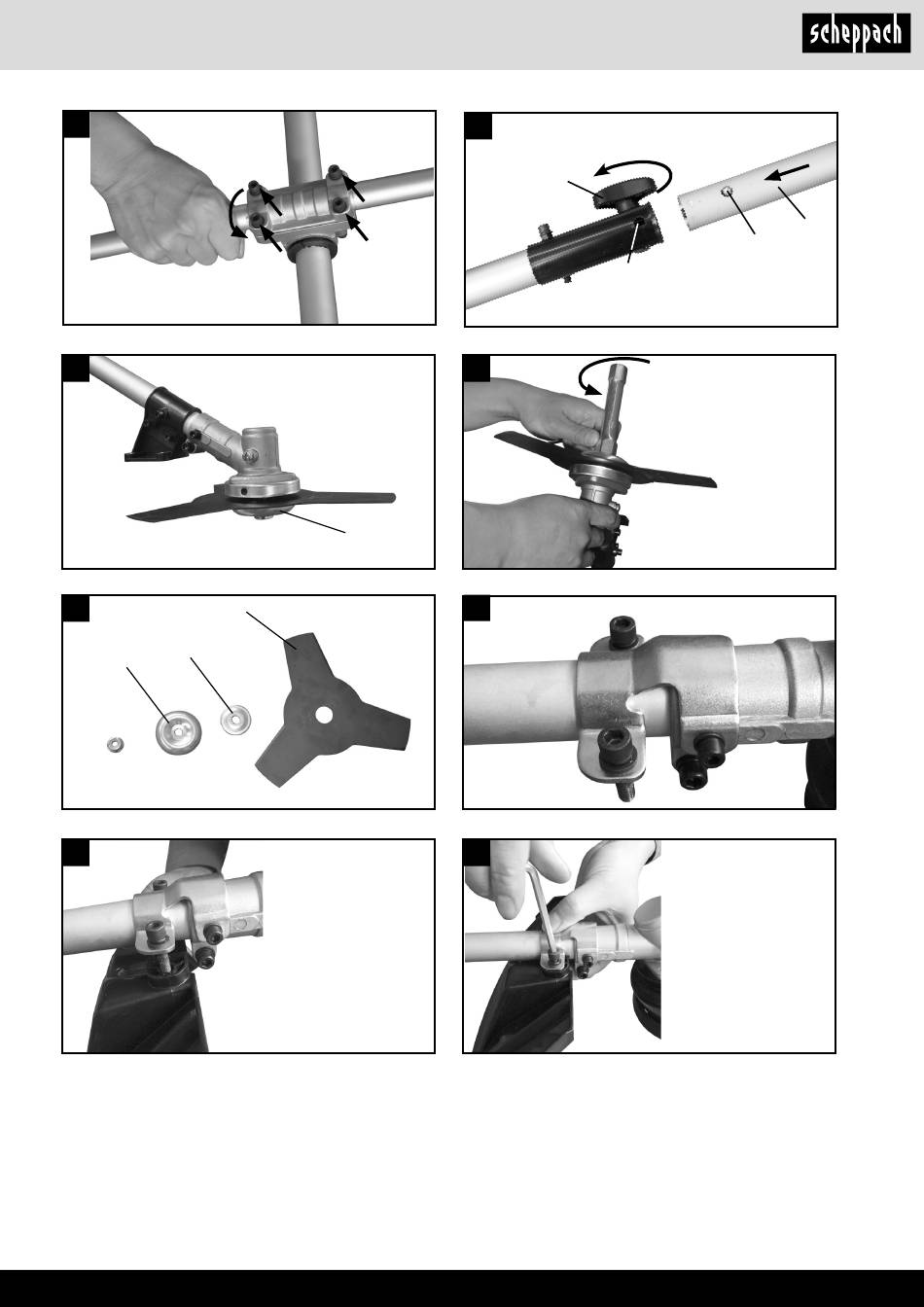 scheppach