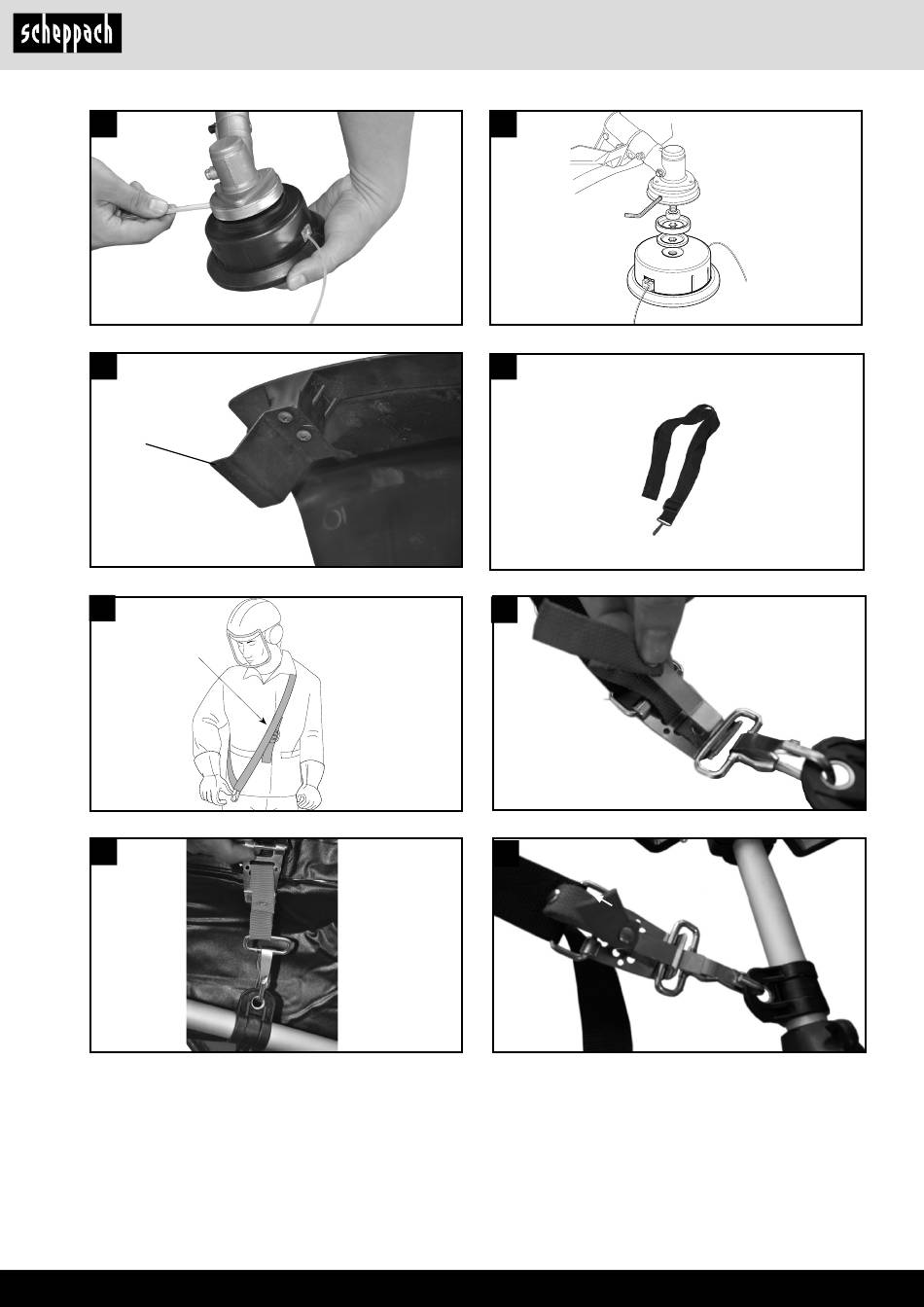 scheppach