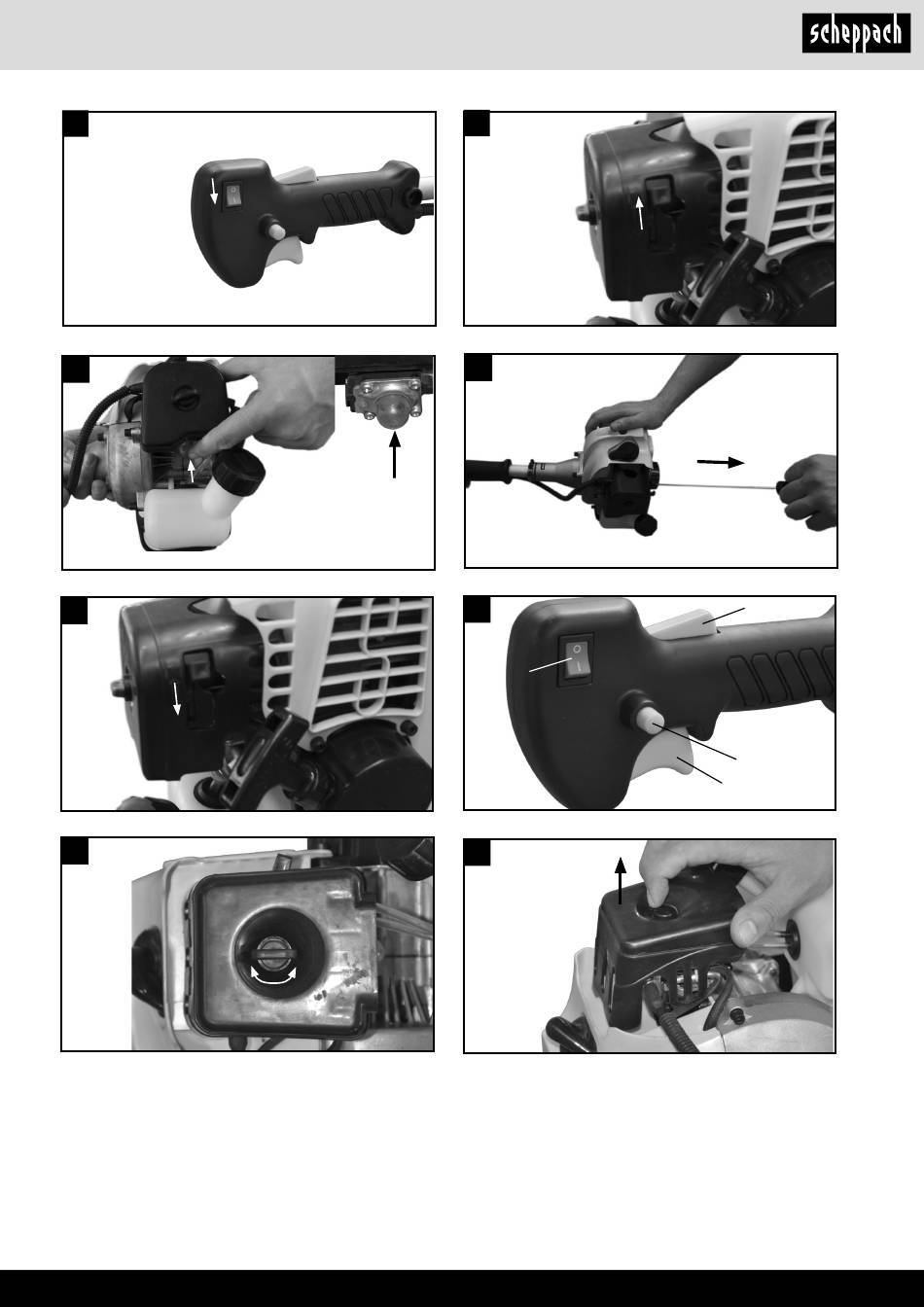 scheppach