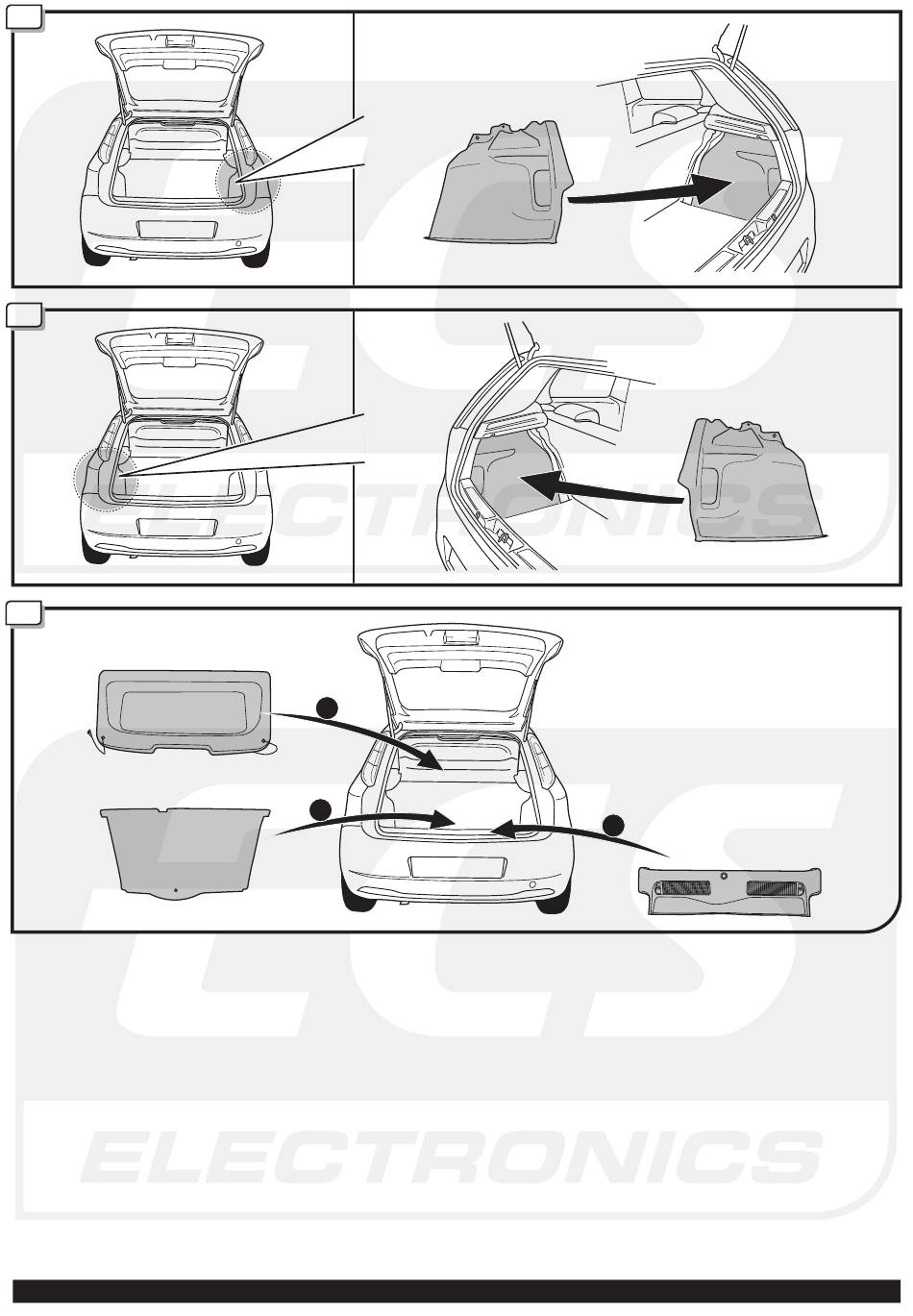 ECS
ELECTRONICS

ECS
ELECTRONICS