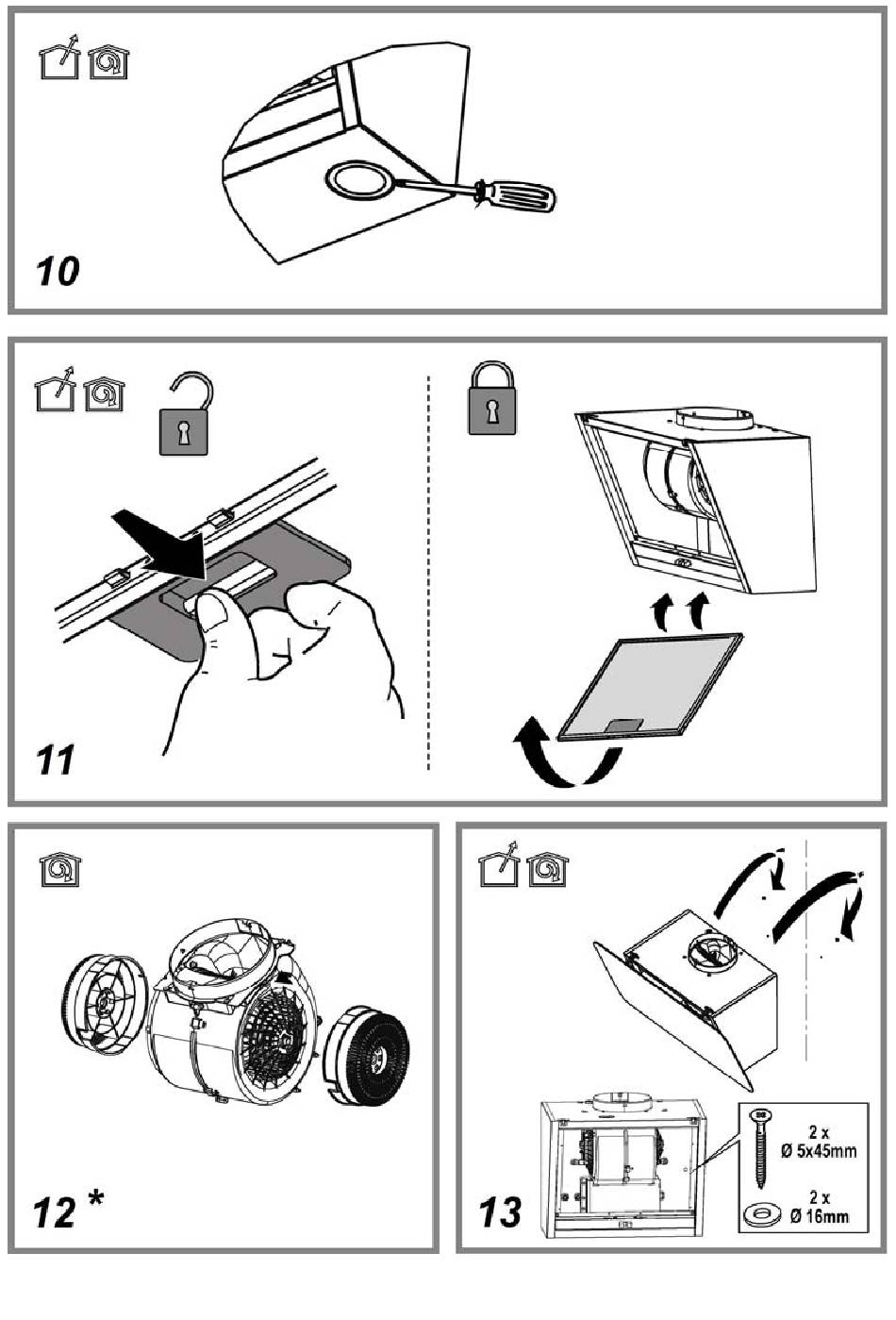 10

11

12 *

13

2 x
Ø 5x45mm

2 x
Ø 16mm