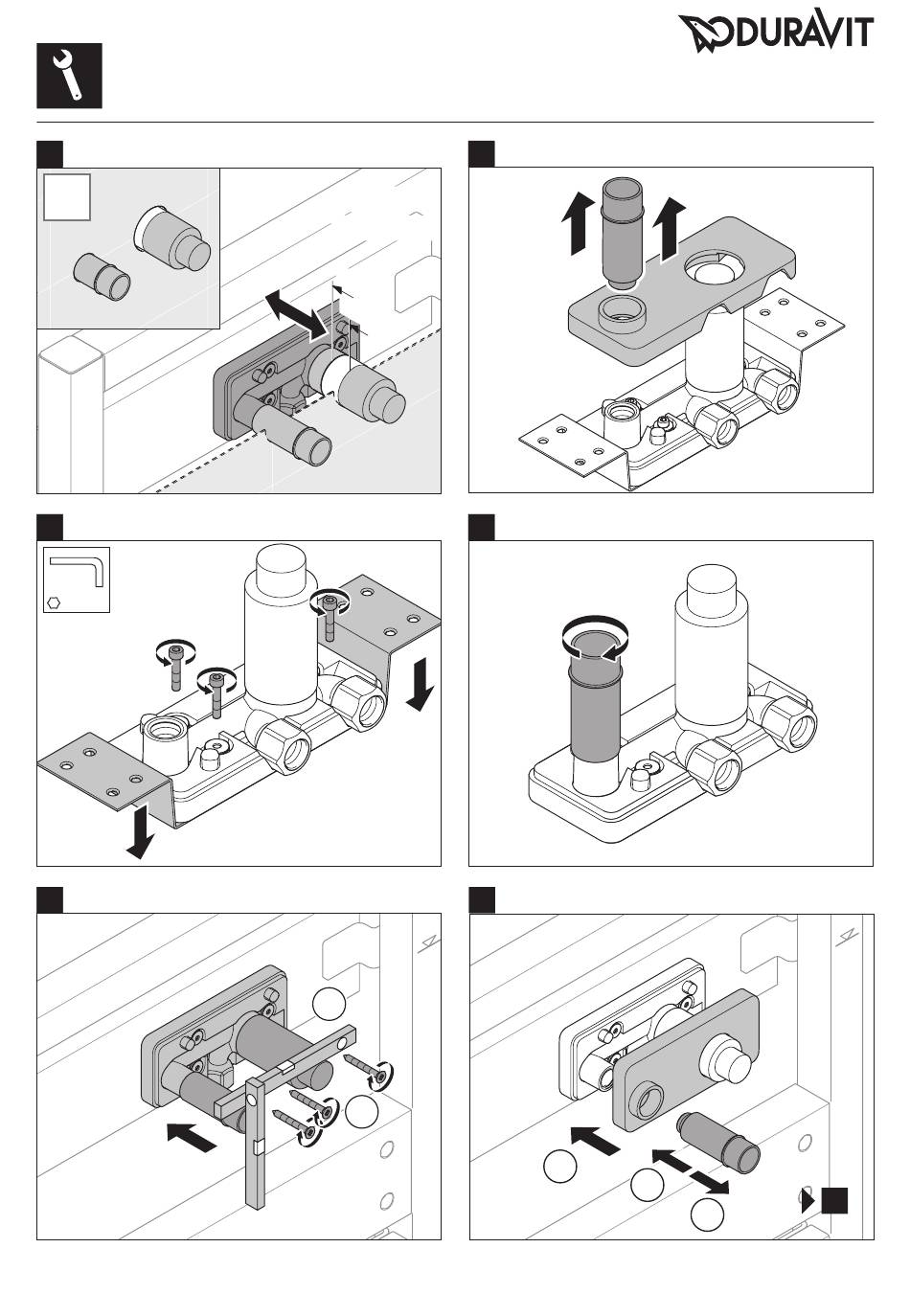 DURAVIT