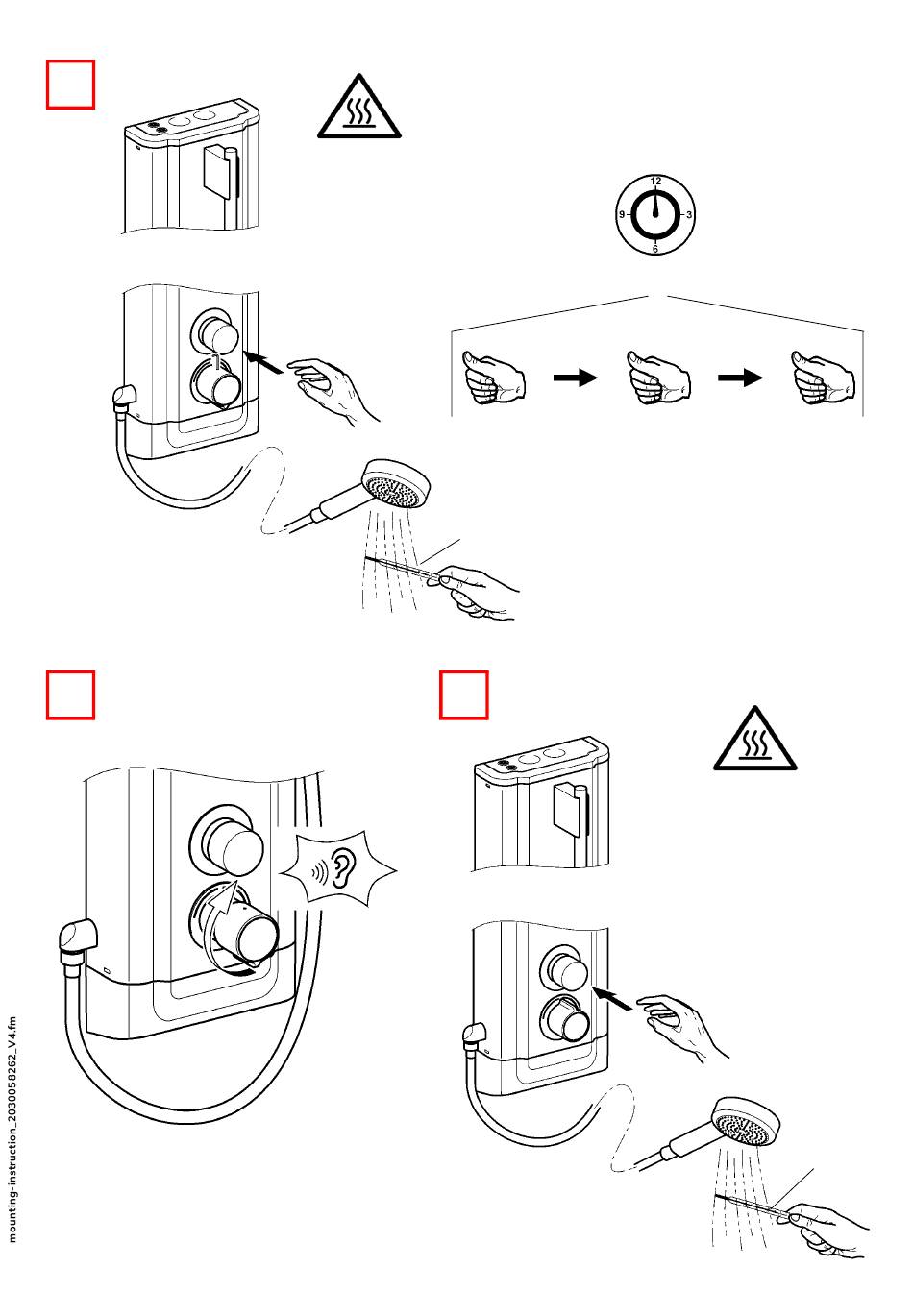 12
9
3
6

mounting-instruction_2030058262_V4.fm