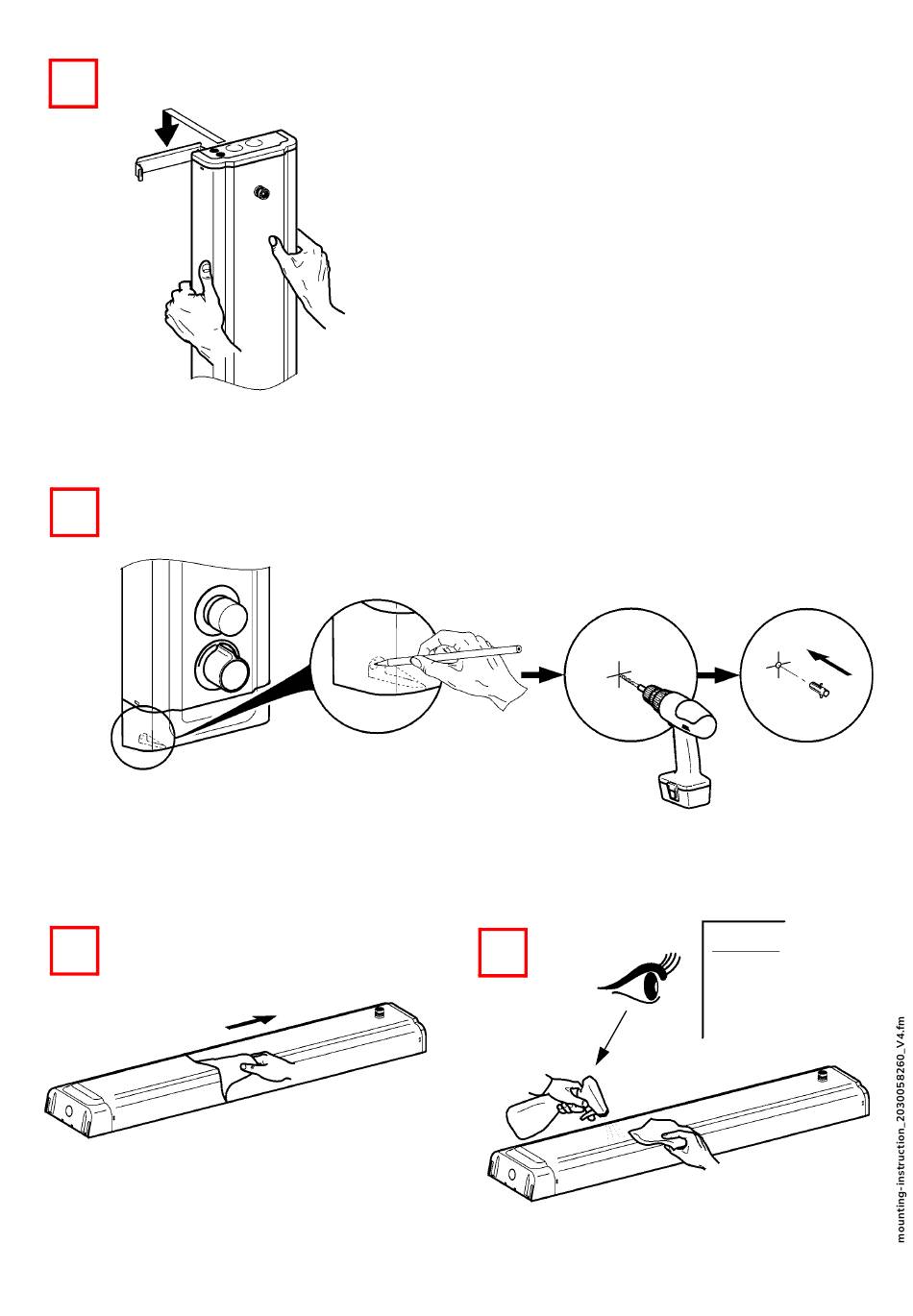 mounting-instruction_2030058260_V4.fm