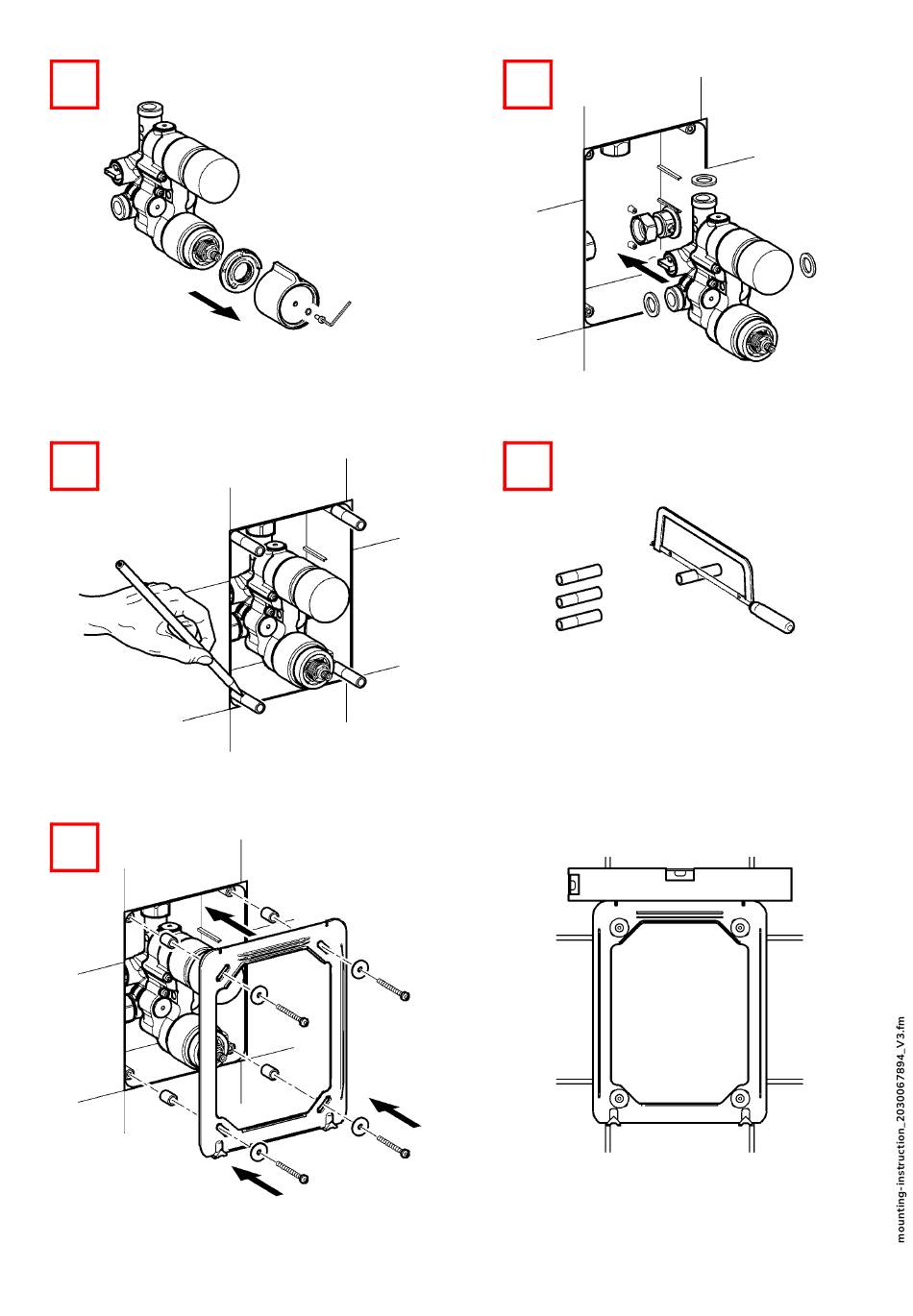 mounting-instruction_2030067894_V3.fm