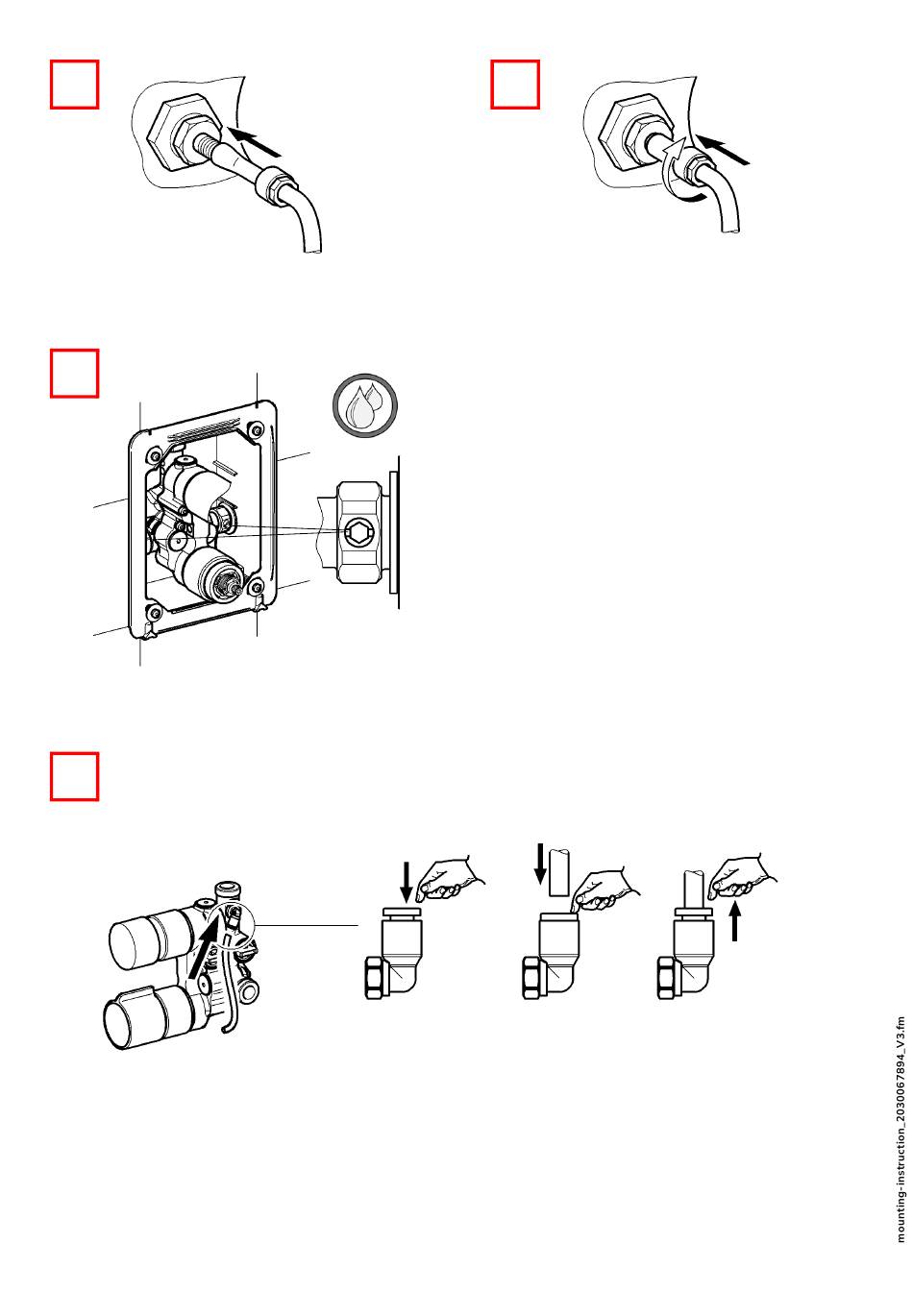 mounting-instruction_2030067894_V3.fm