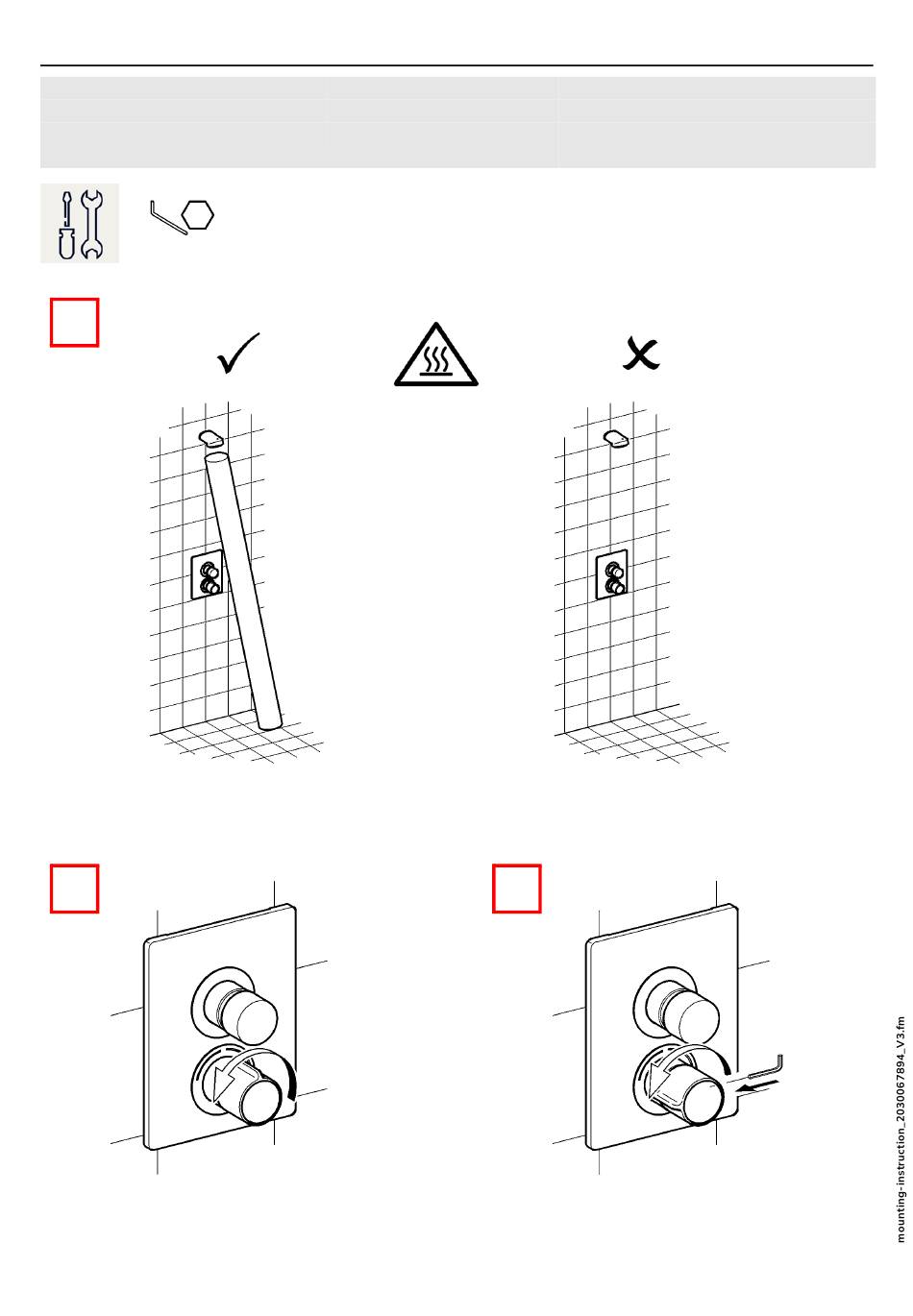 mounting-instruction_2030067894_V3.fm