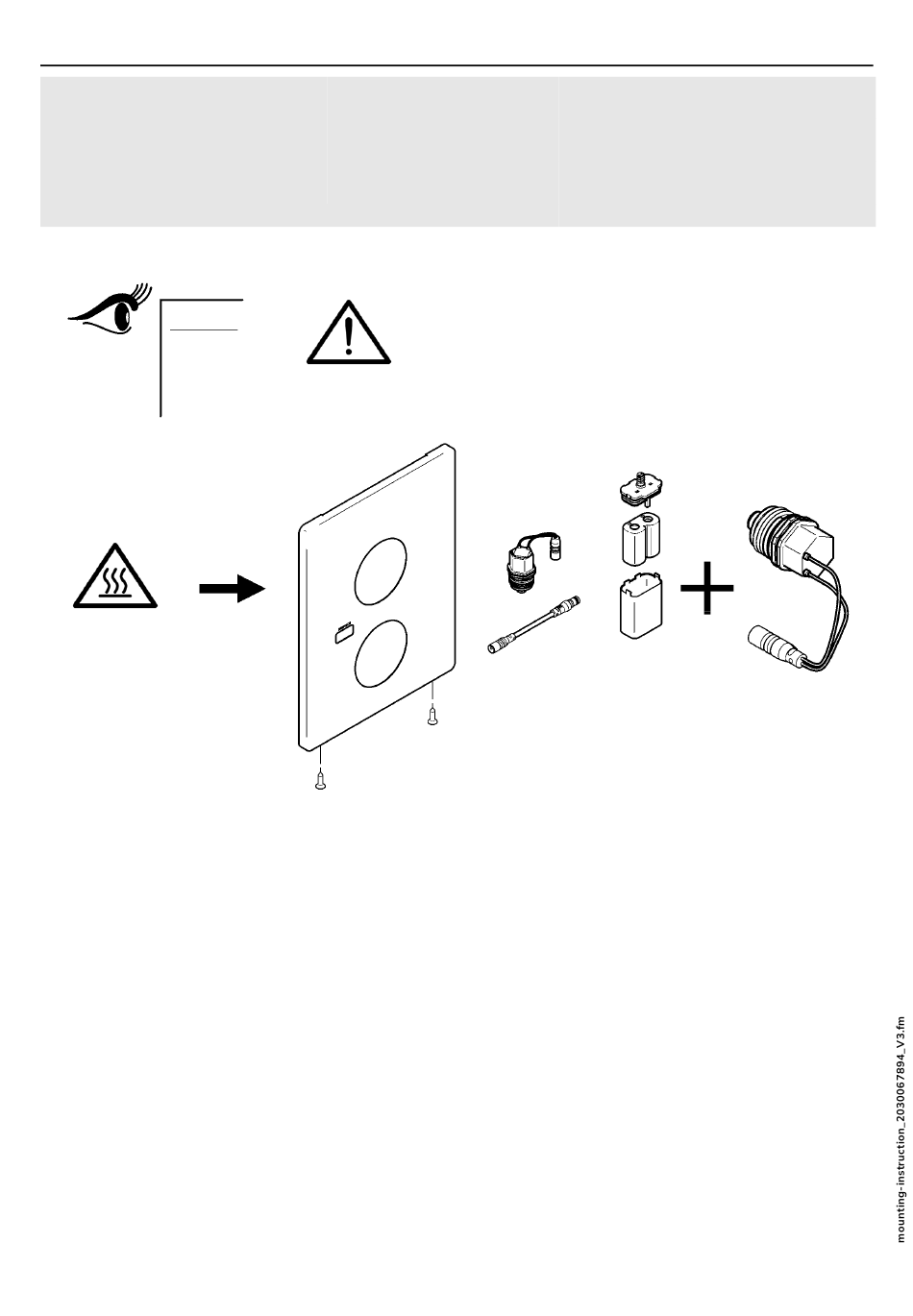 mounting-instruction_2030067894_V3.fm