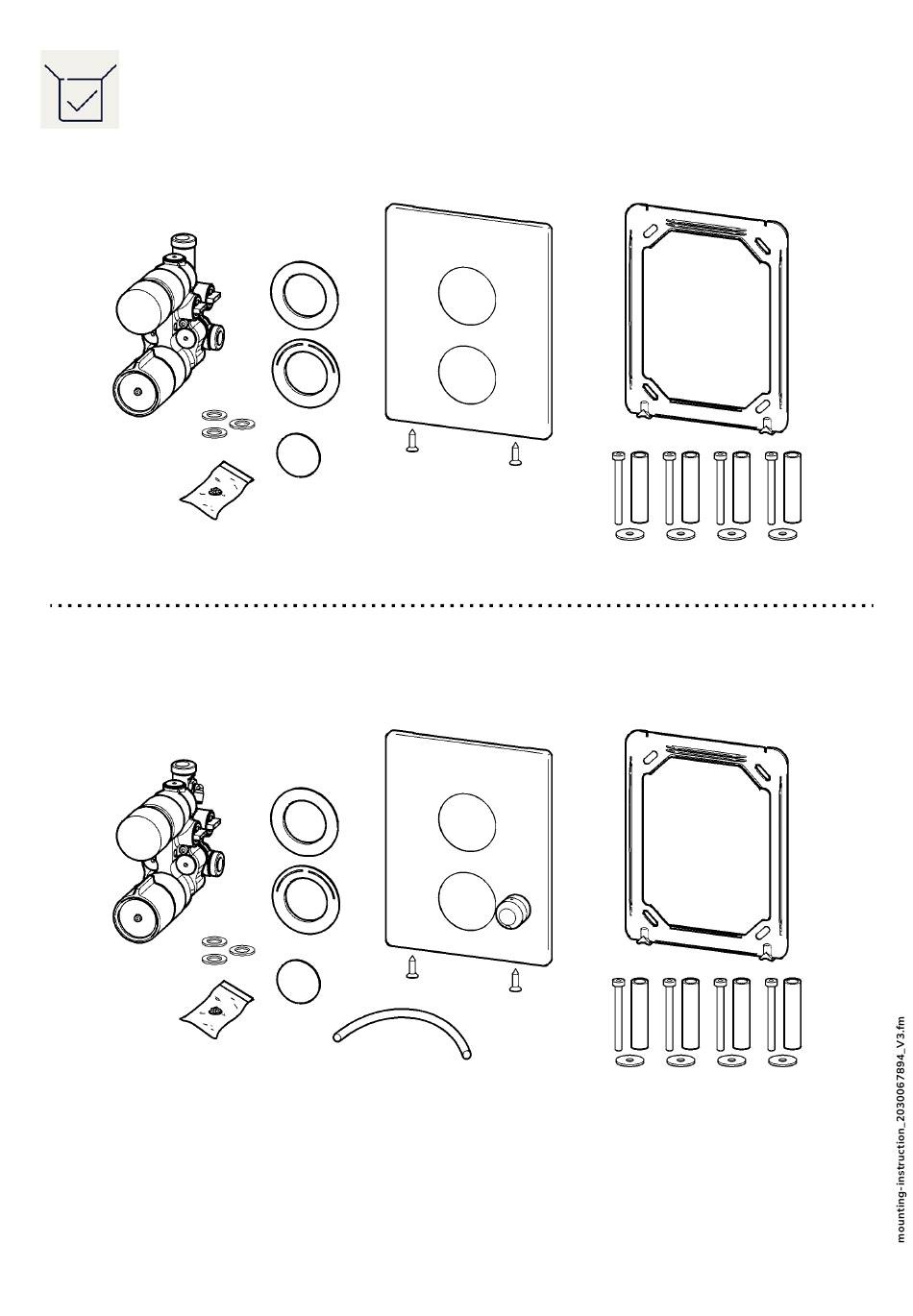 mounting-instruction_2030067894_V3.fm