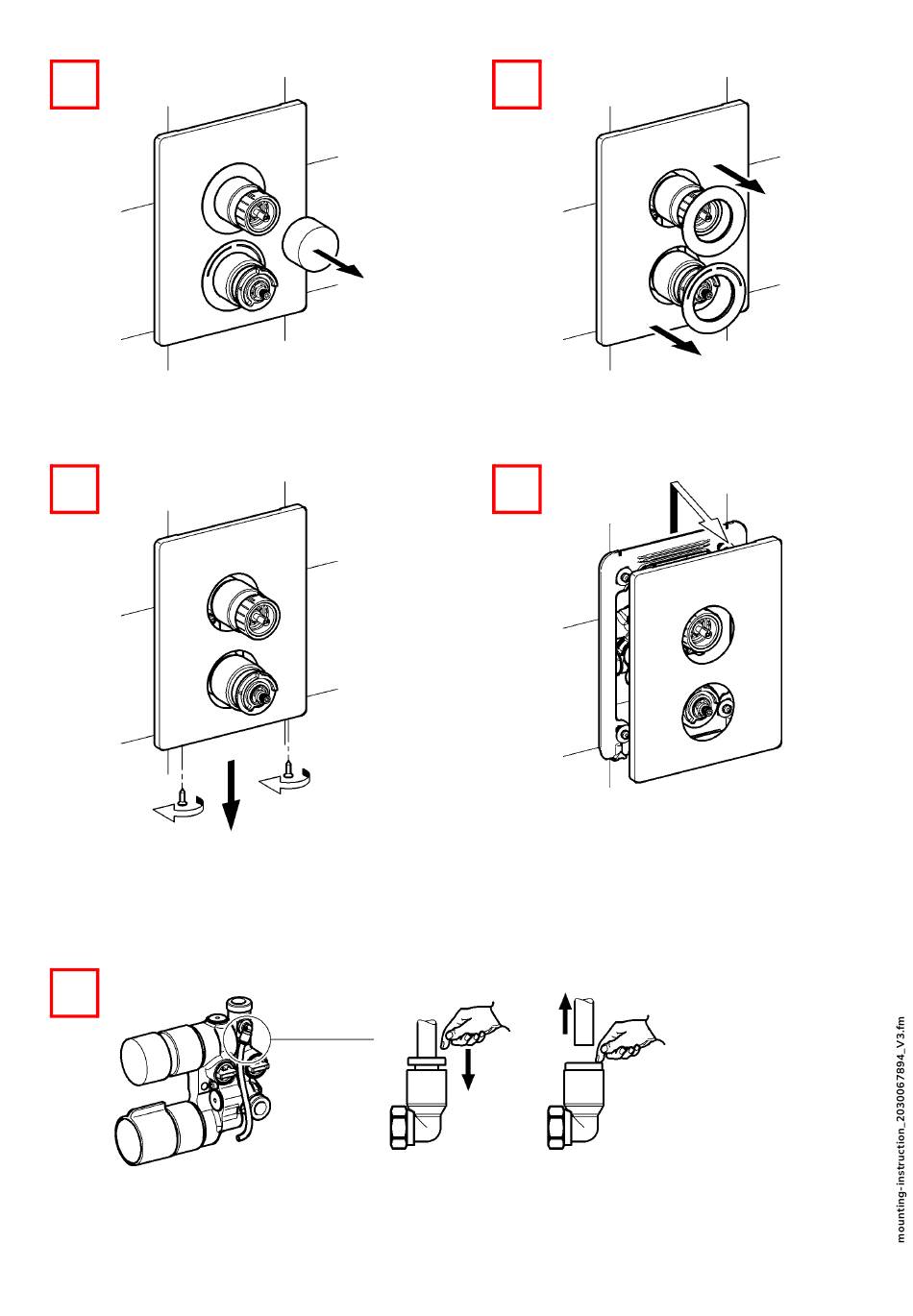 mounting-instruction_2030067894_V3.fm