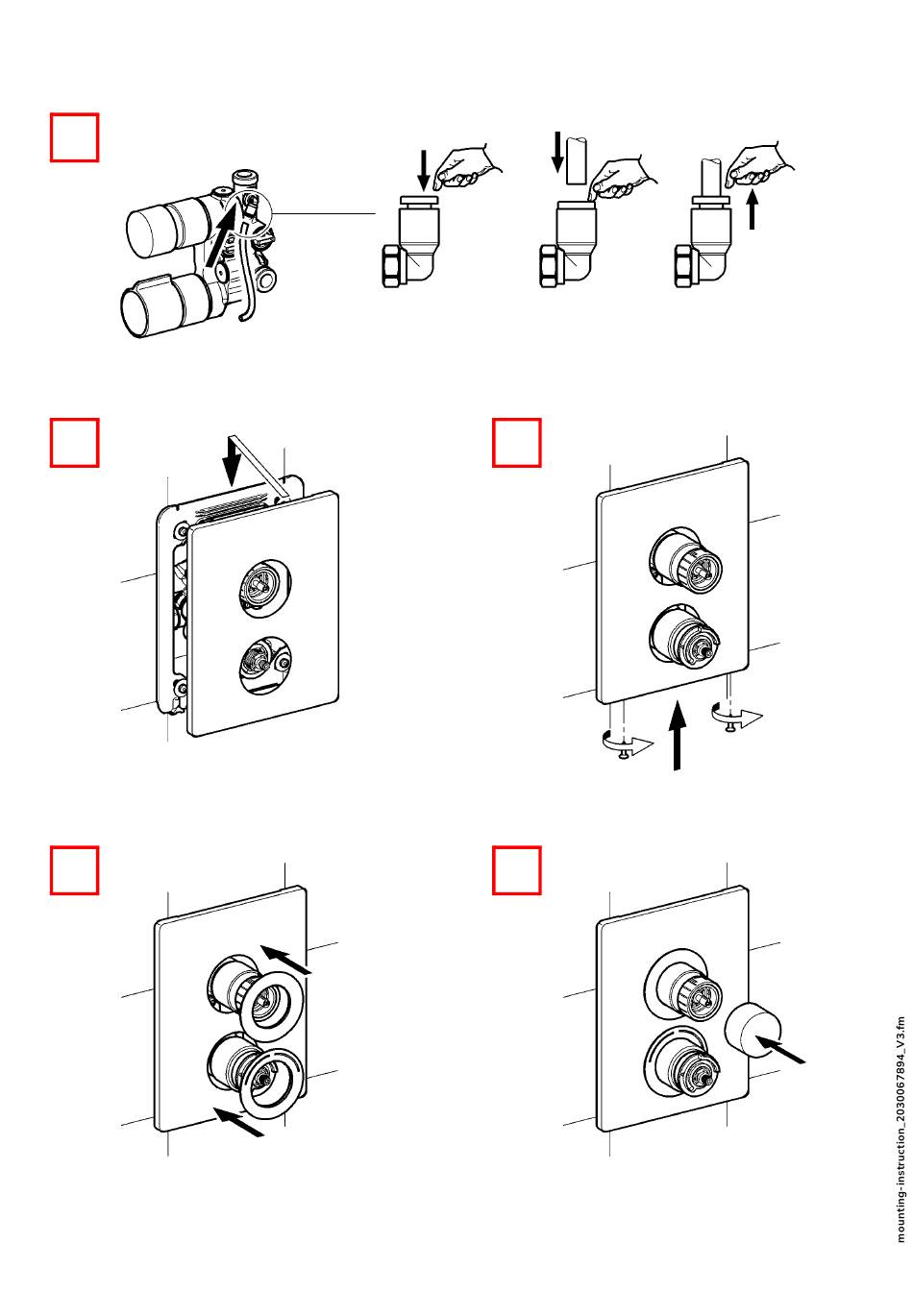 mounting-instruction_2030067894_V3.fm