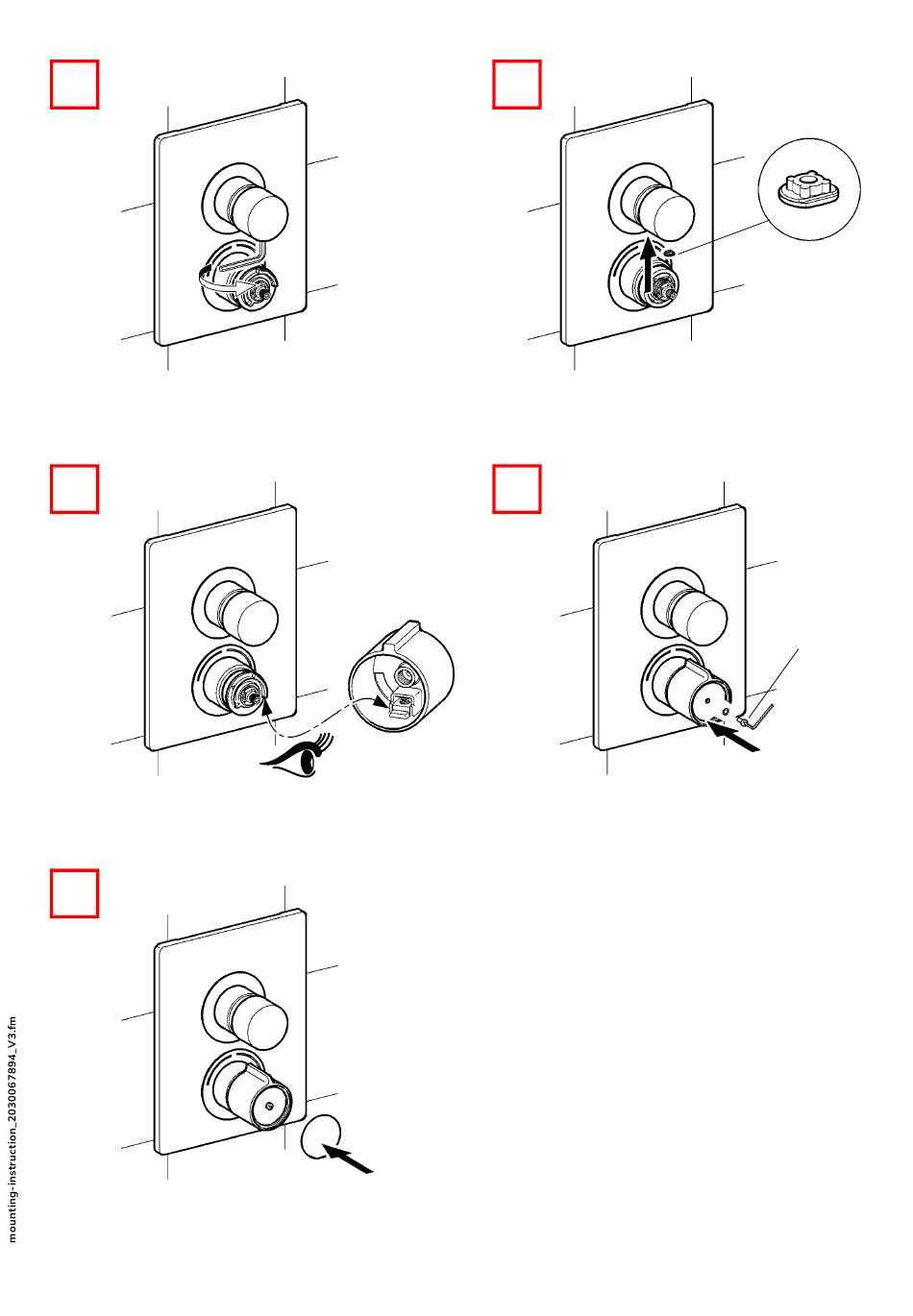 mounting-instruction_2030067894_V3.fm