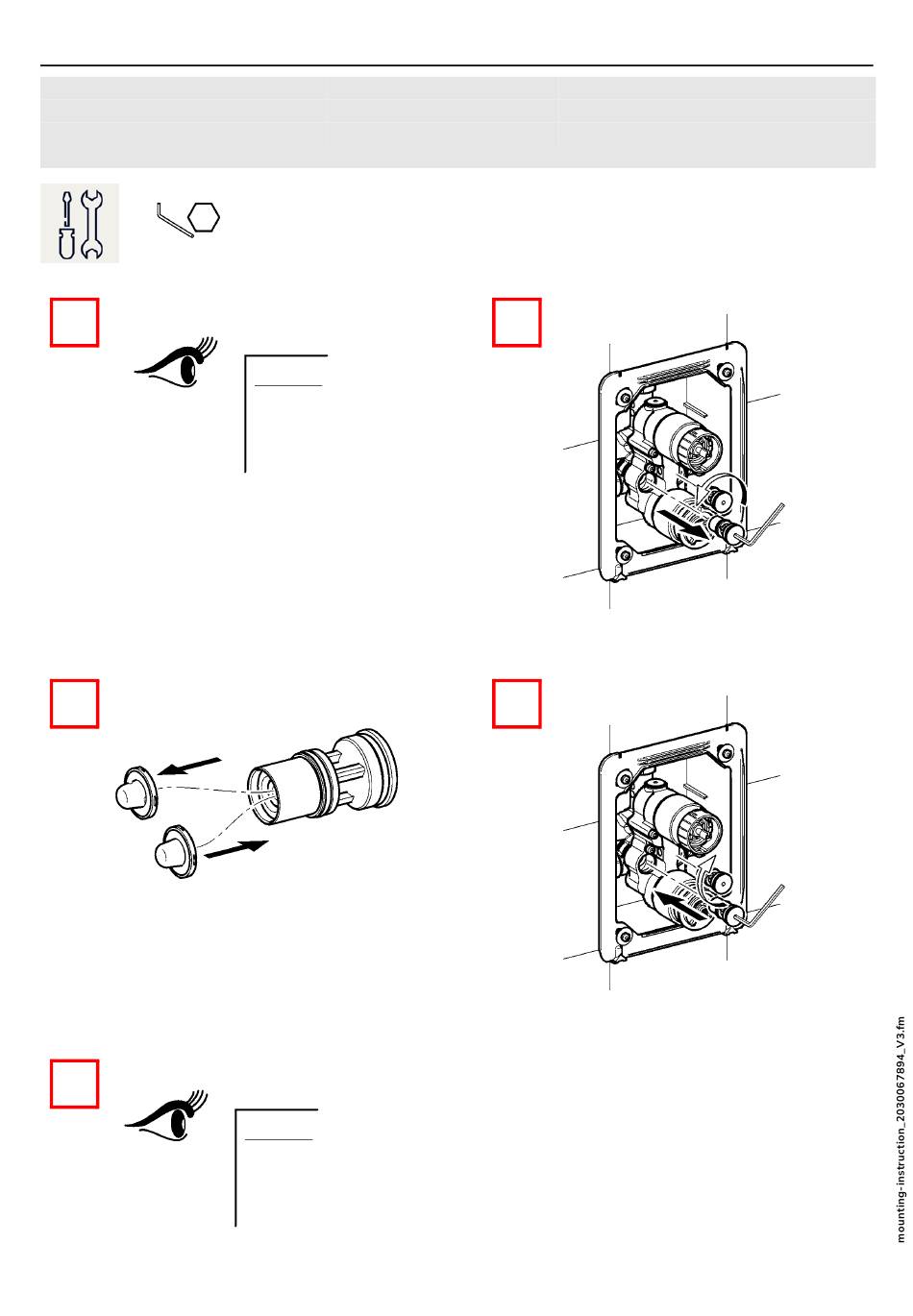 mounting-instruction_2030067894_V3.fm