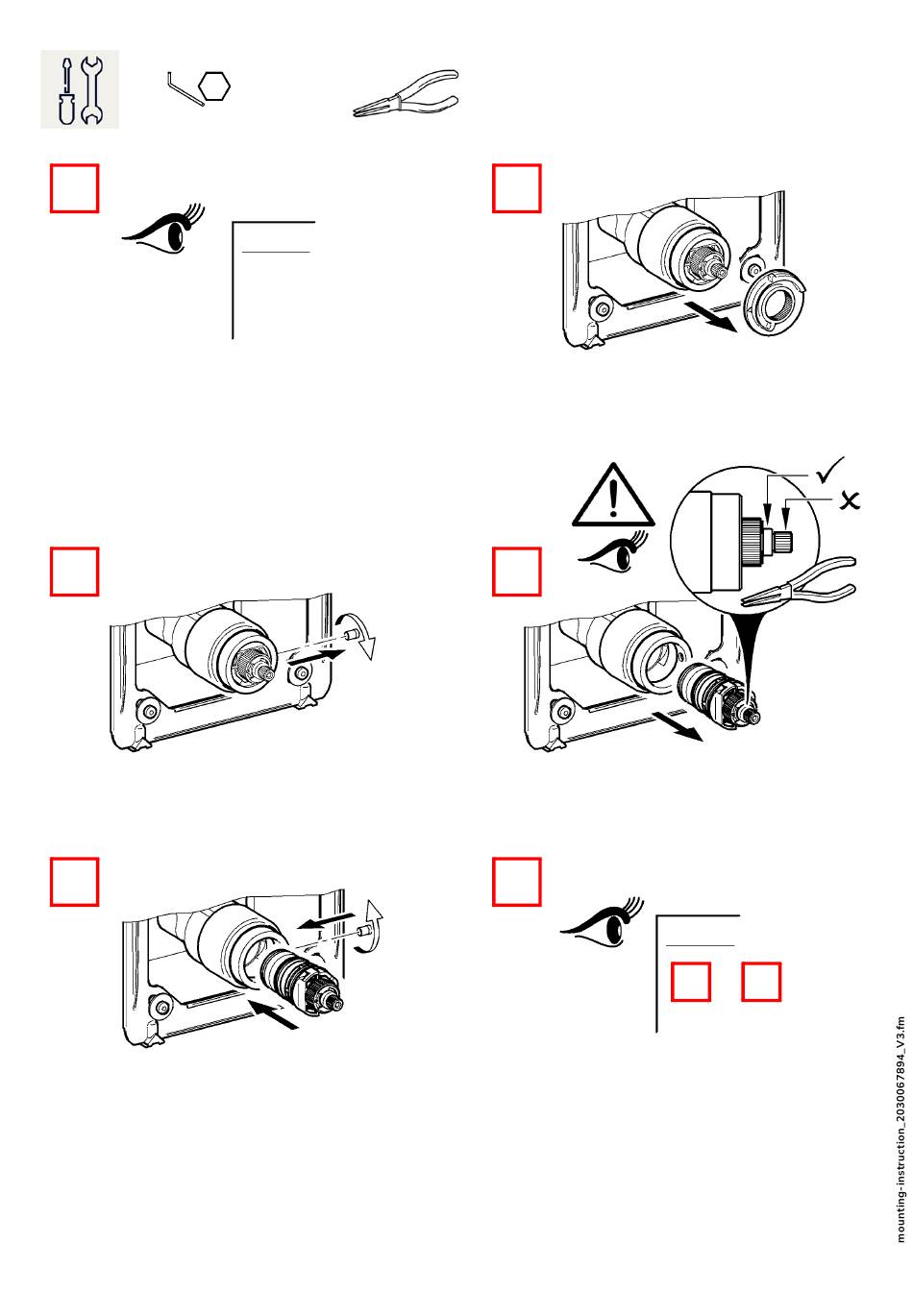 mounting-instruction_2030067894_V3.fm