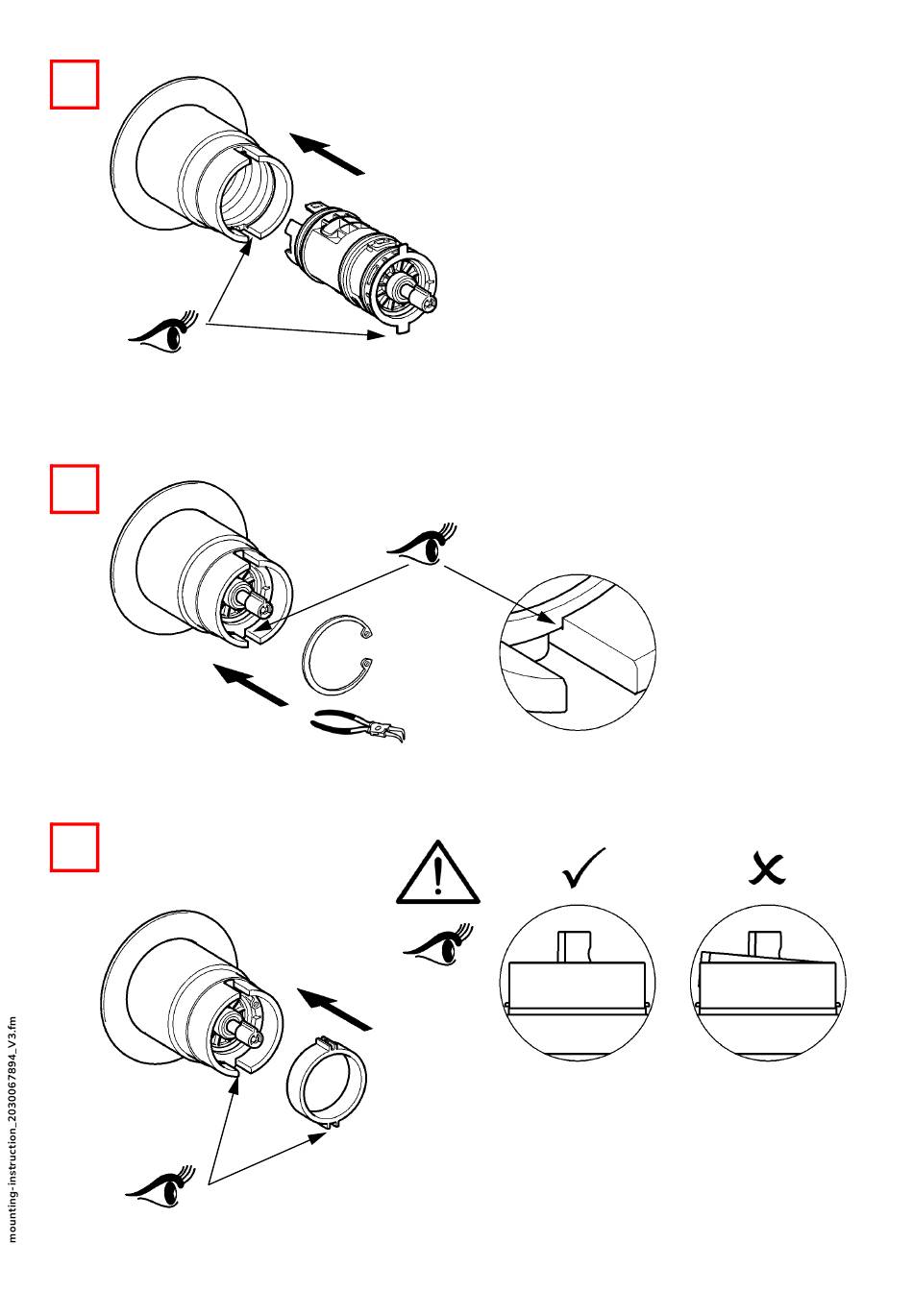 mounting-instruction_2030067894_V3.fm