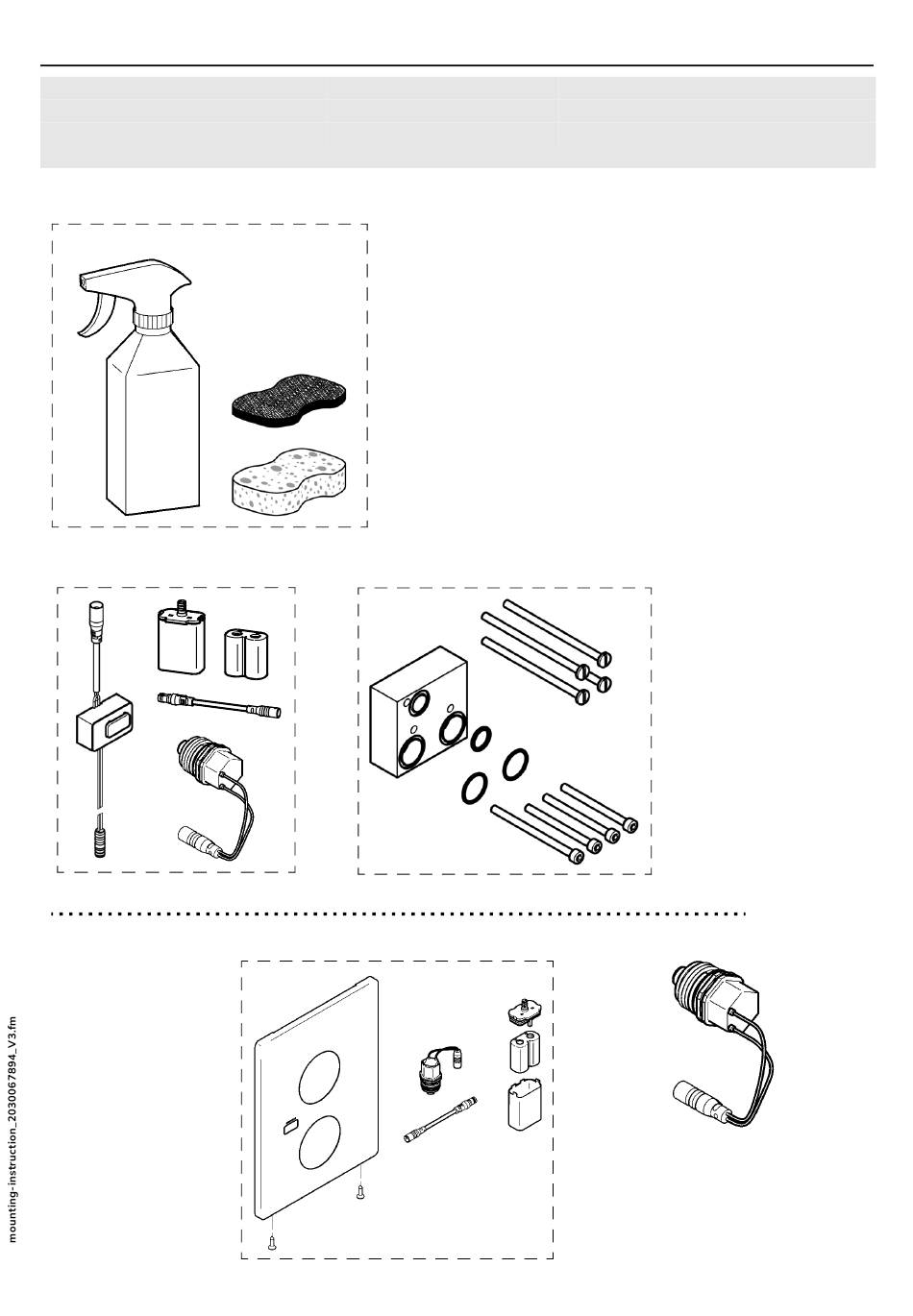 mounting-instruction_2030067894_V3.fm