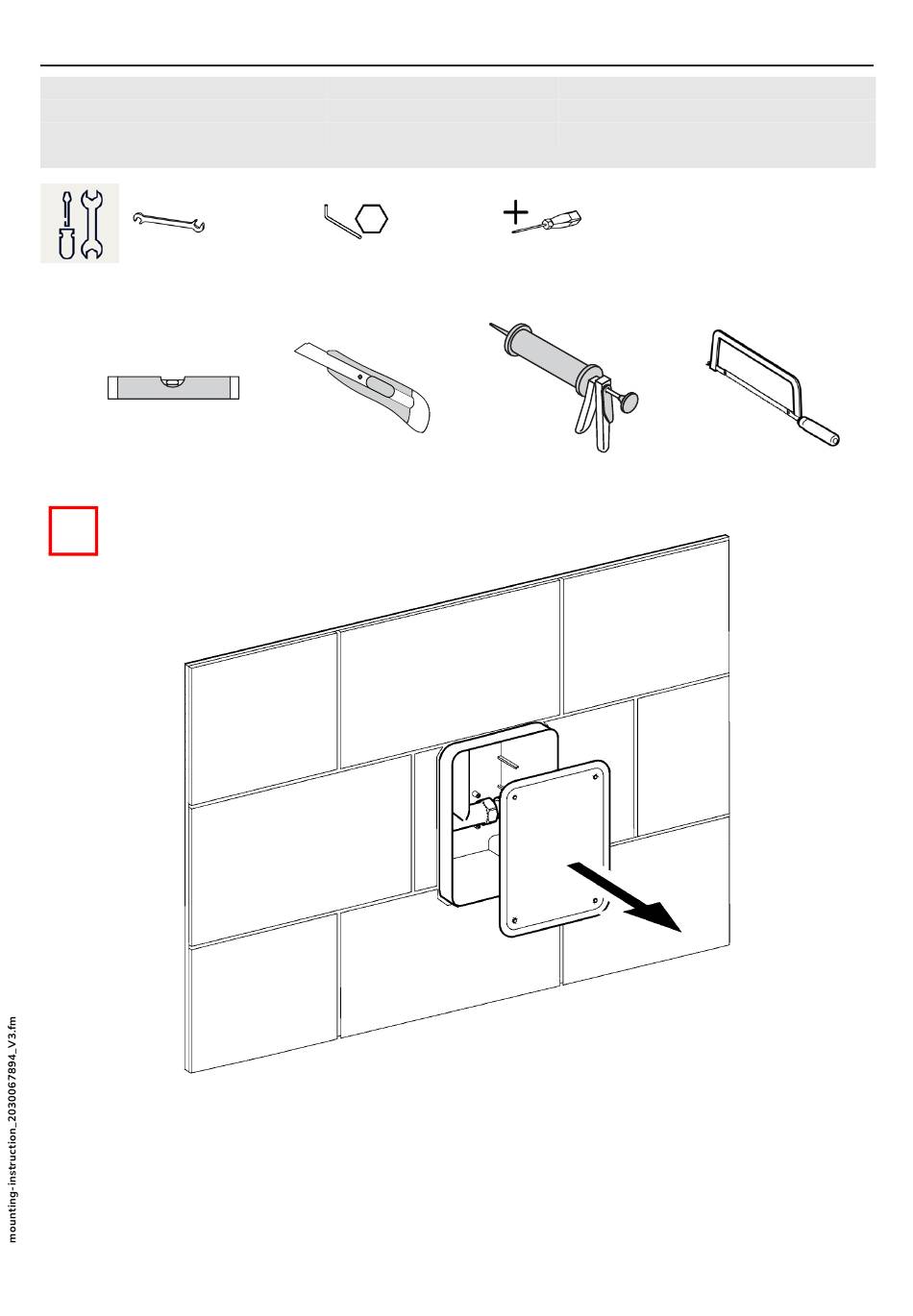 mounting-instruction_2030067894_V3.fm