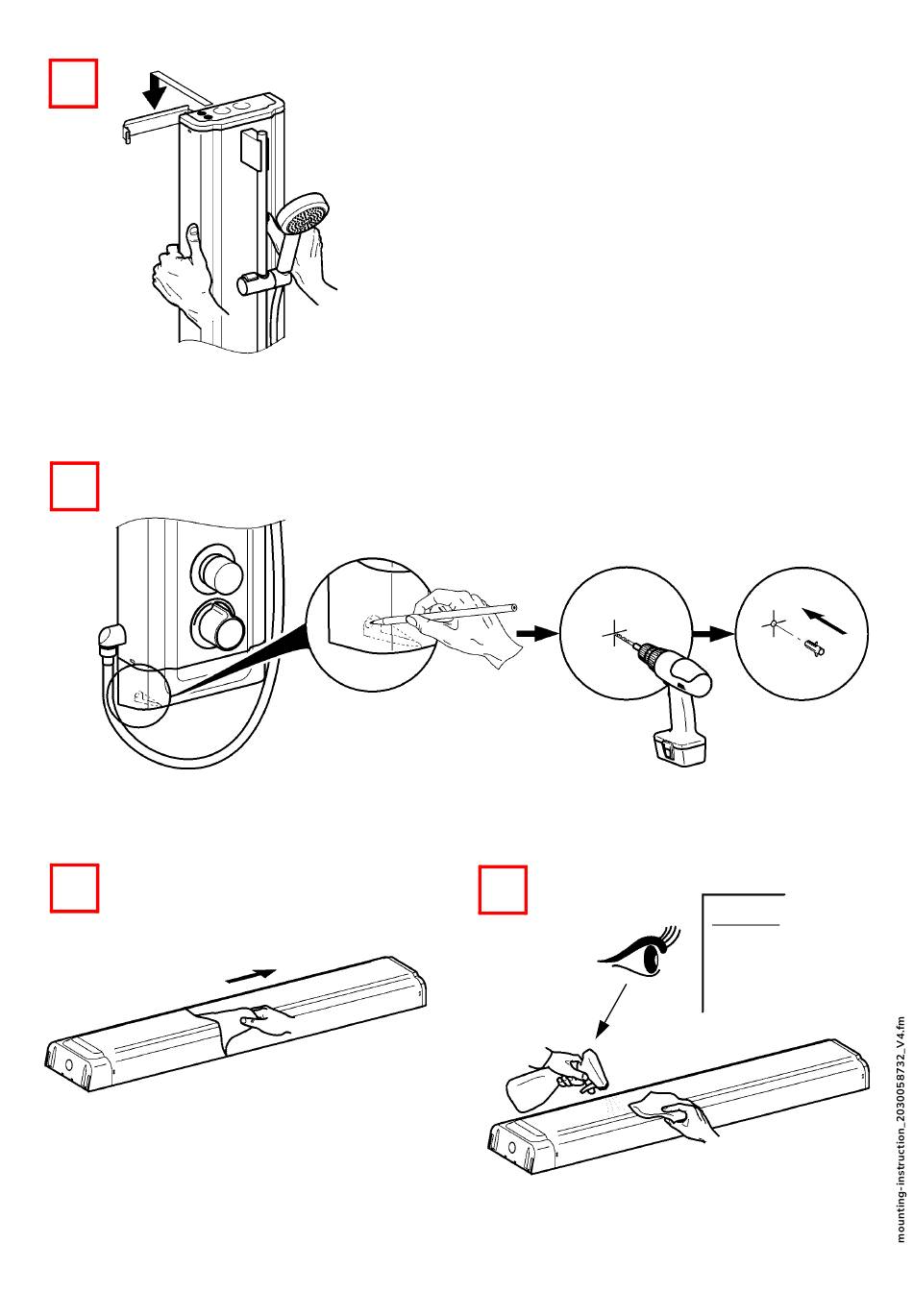 mounting-instruction_2030058732_V4.fm