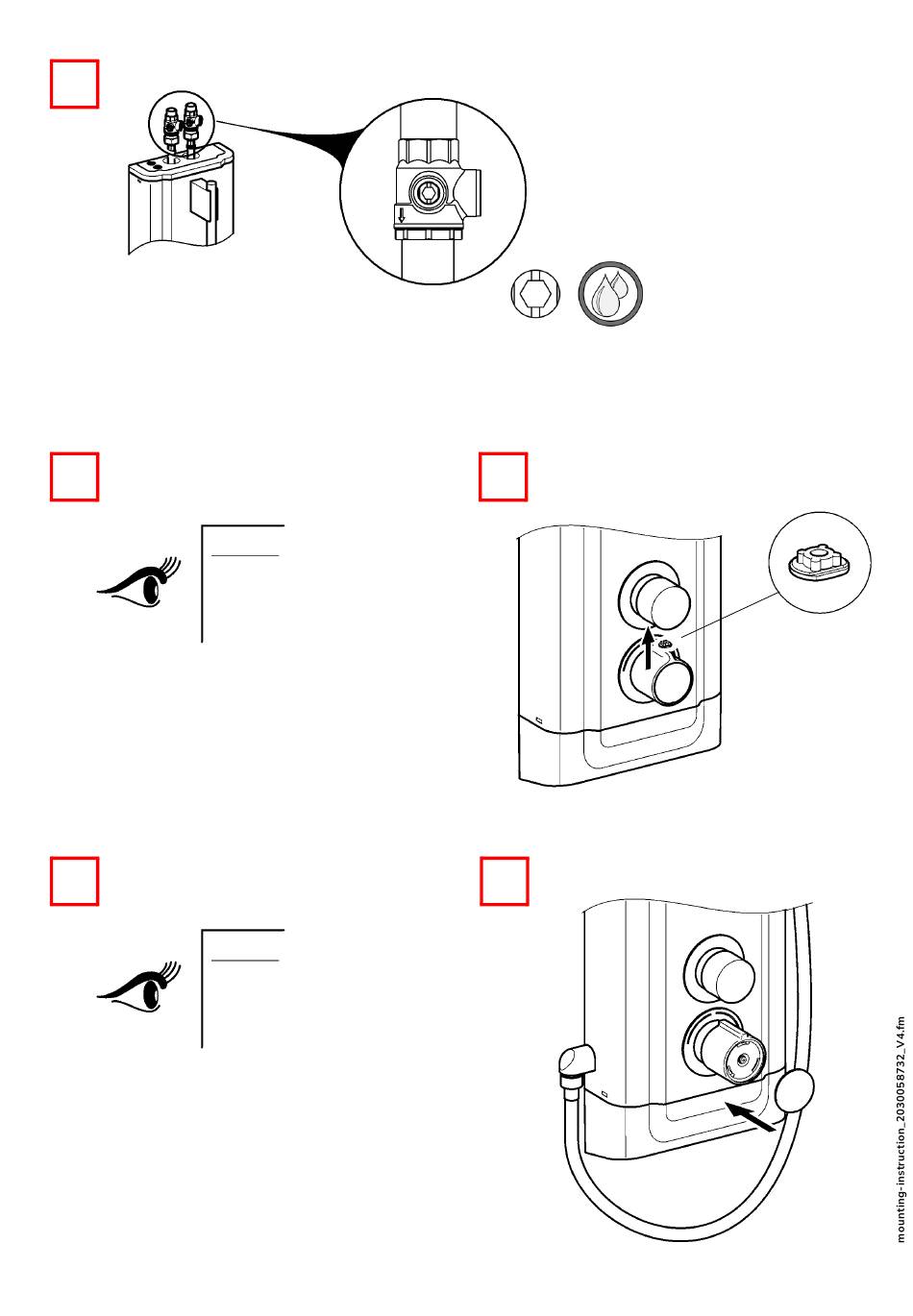 mounting-instruction_2030058732_V4.fm