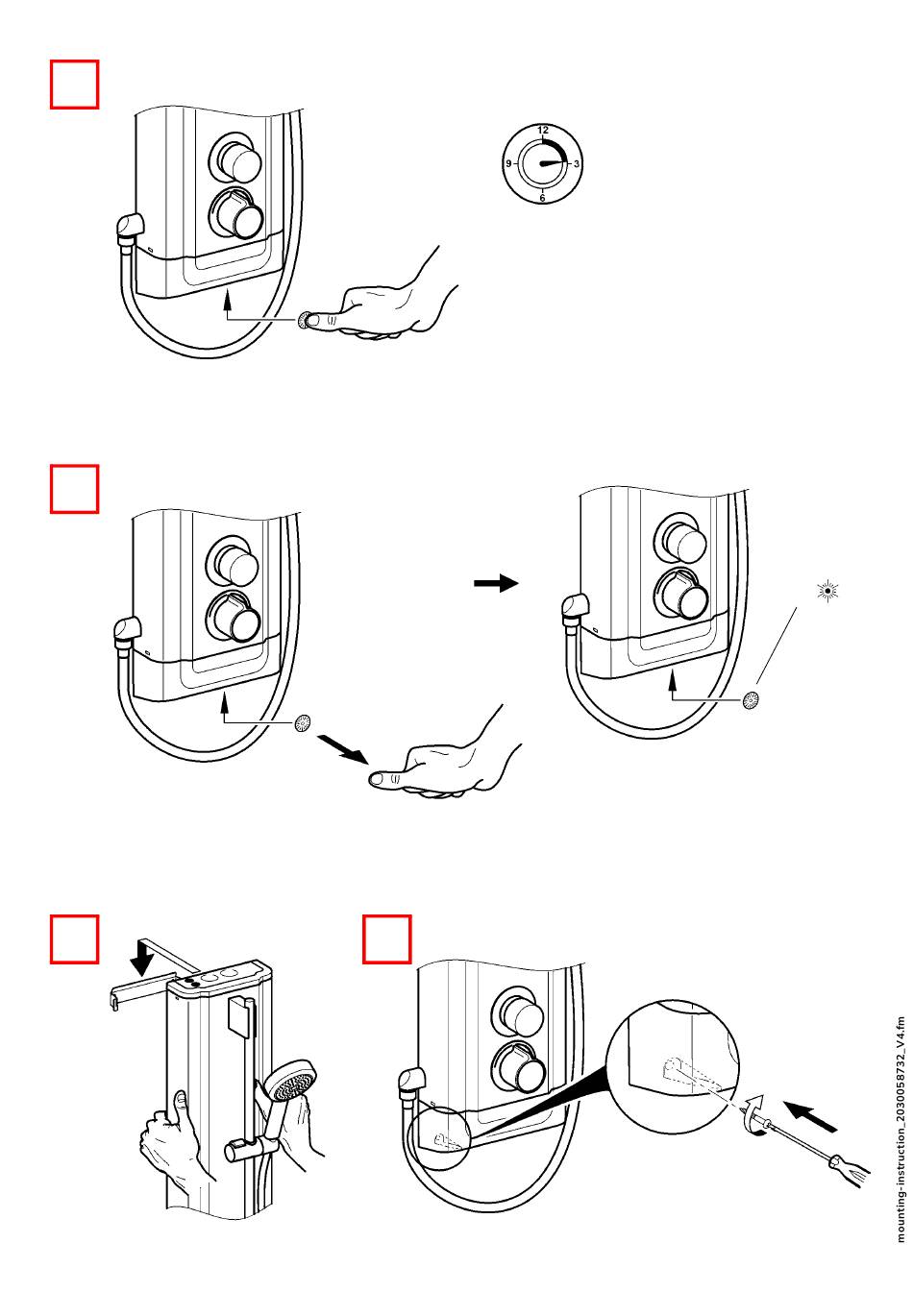 12
9
3
6

mounting-instruction_2030058732_V4.fm