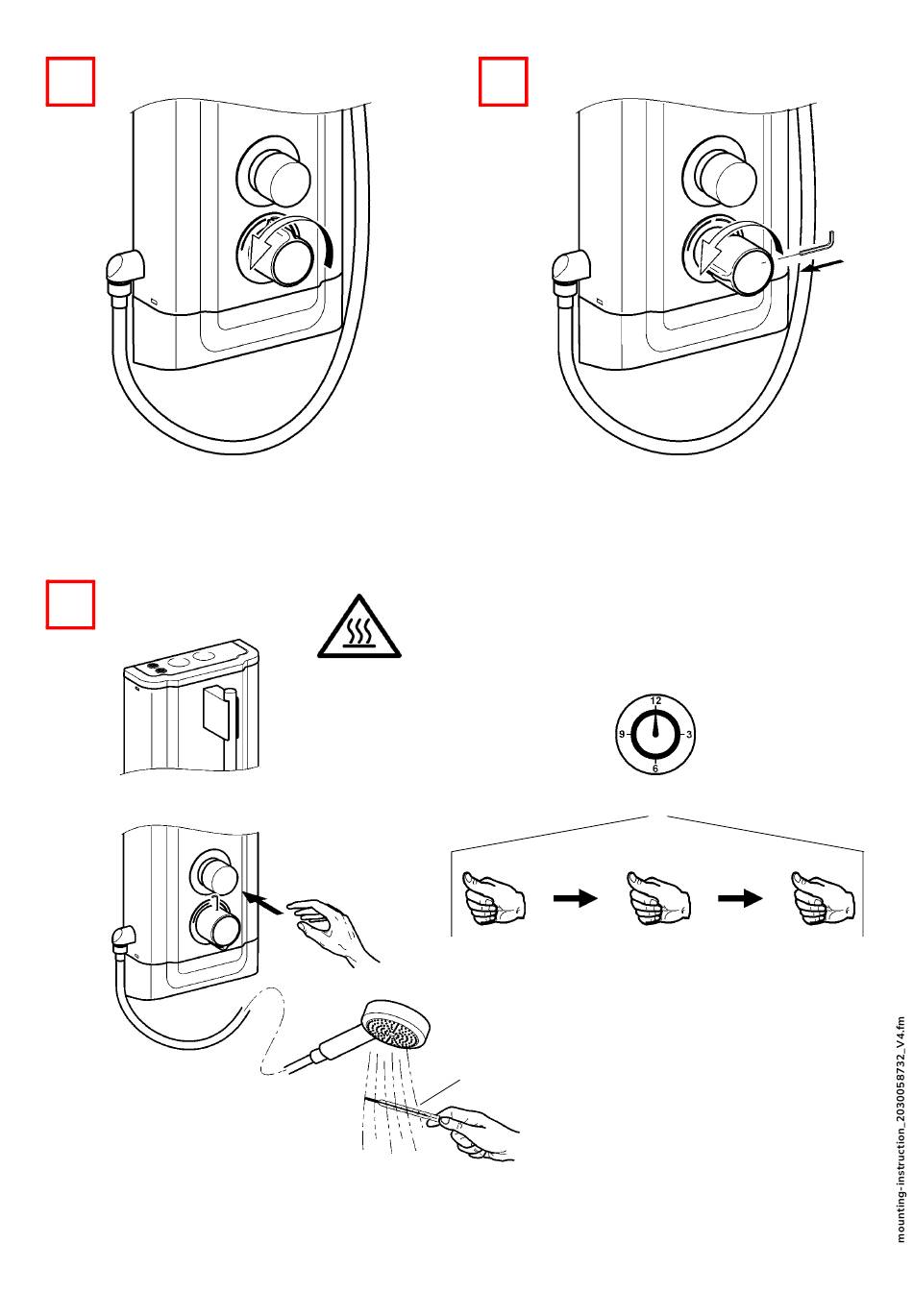 12
9
3
6

mounting-instruction_2030058732_V4.fm