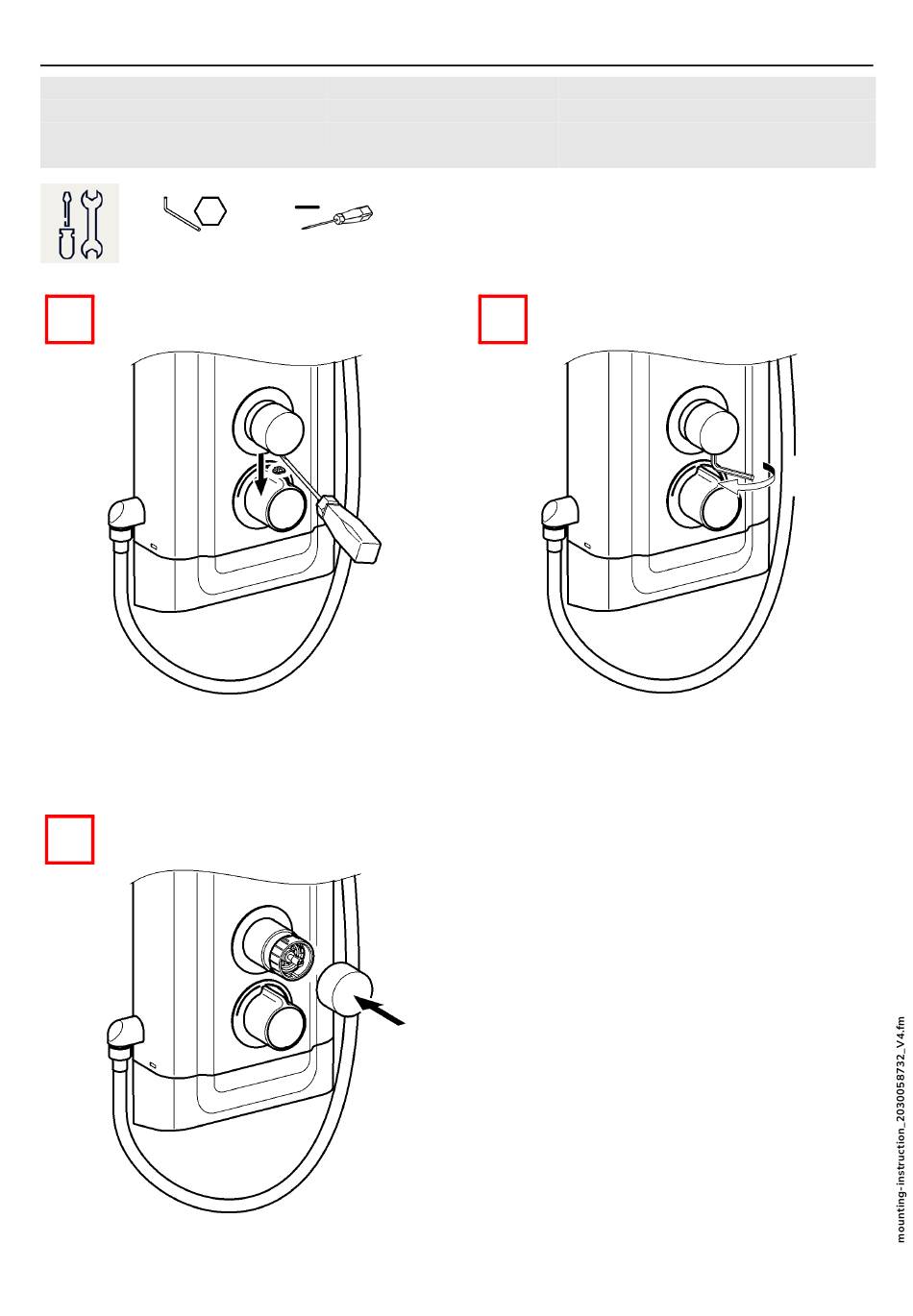 mounting-instruction_2030058732_V4.fm