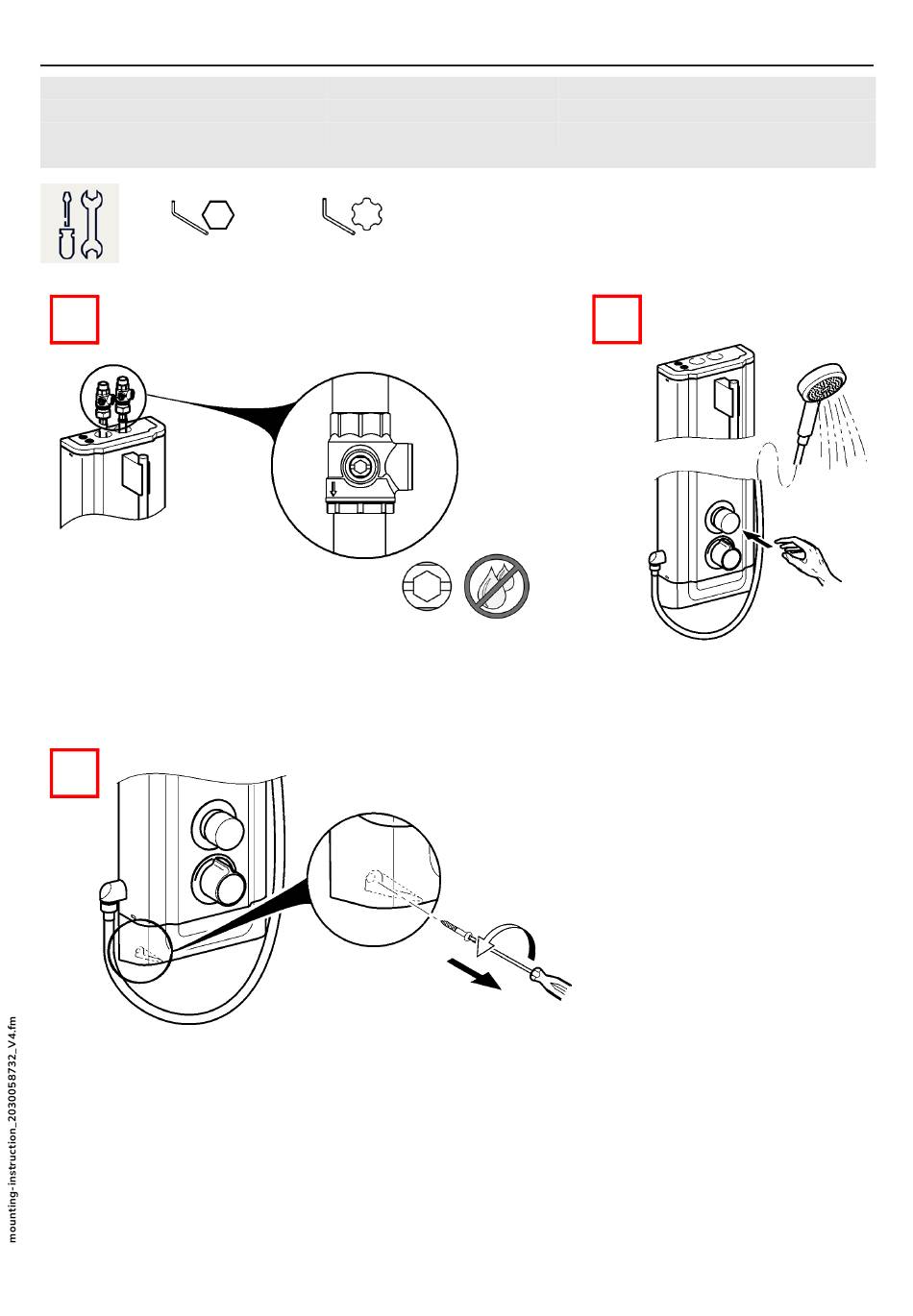 mounting-instruction_2030058732_V4.fm