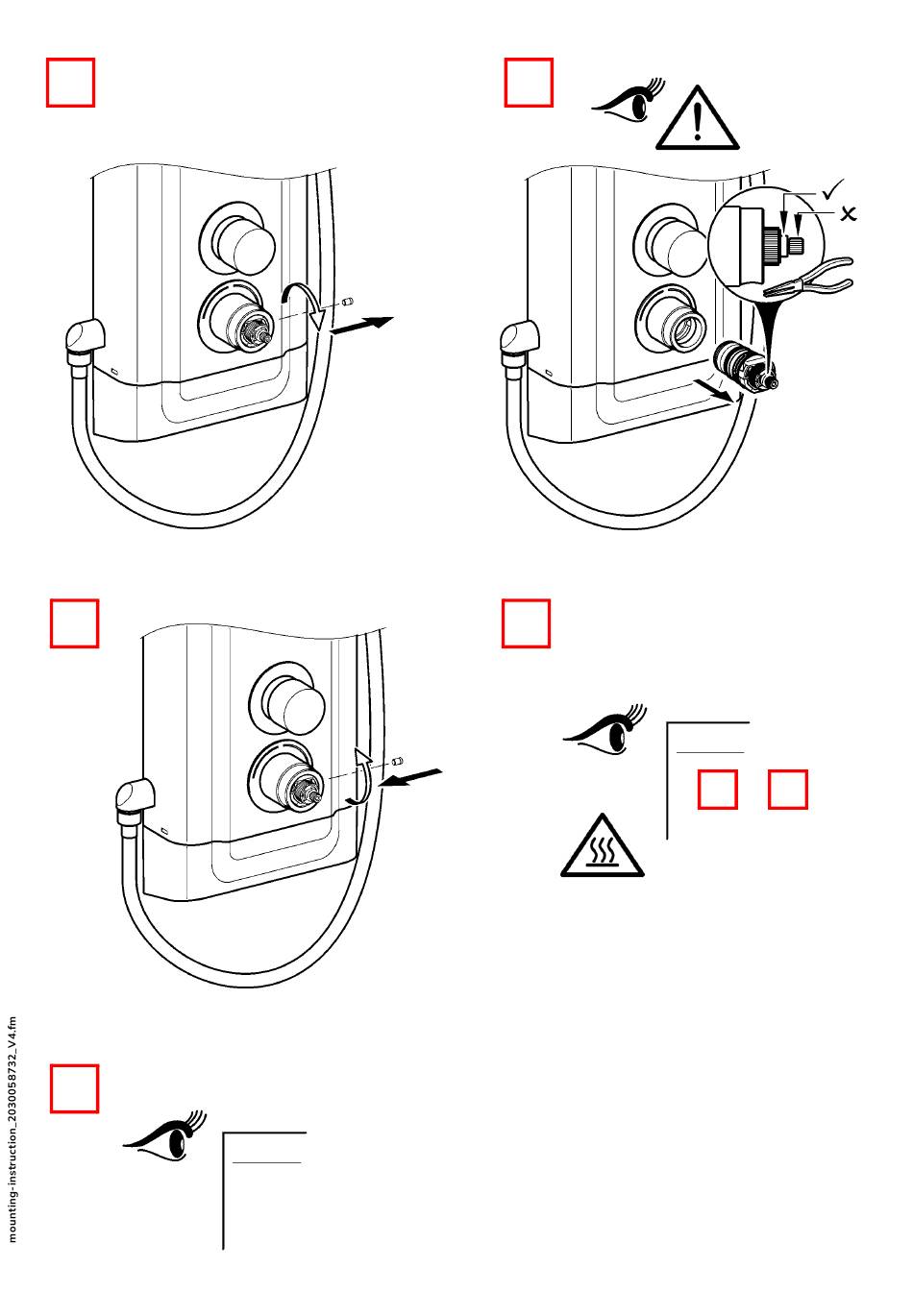 mounting-instruction_2030058732_V4.fm