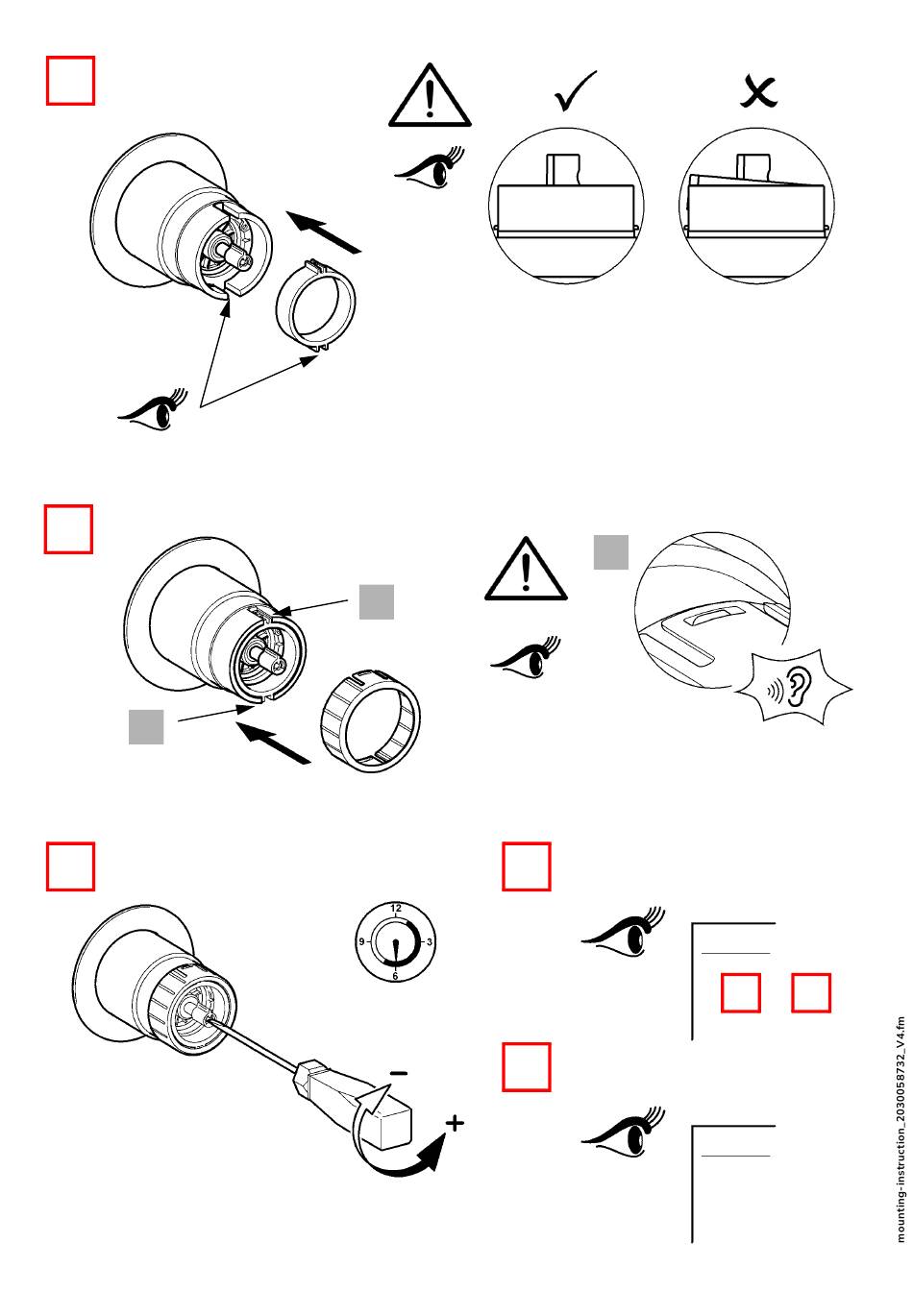 12
9
3
6
−
+
mounting-instruction_2030058732_V4.fm